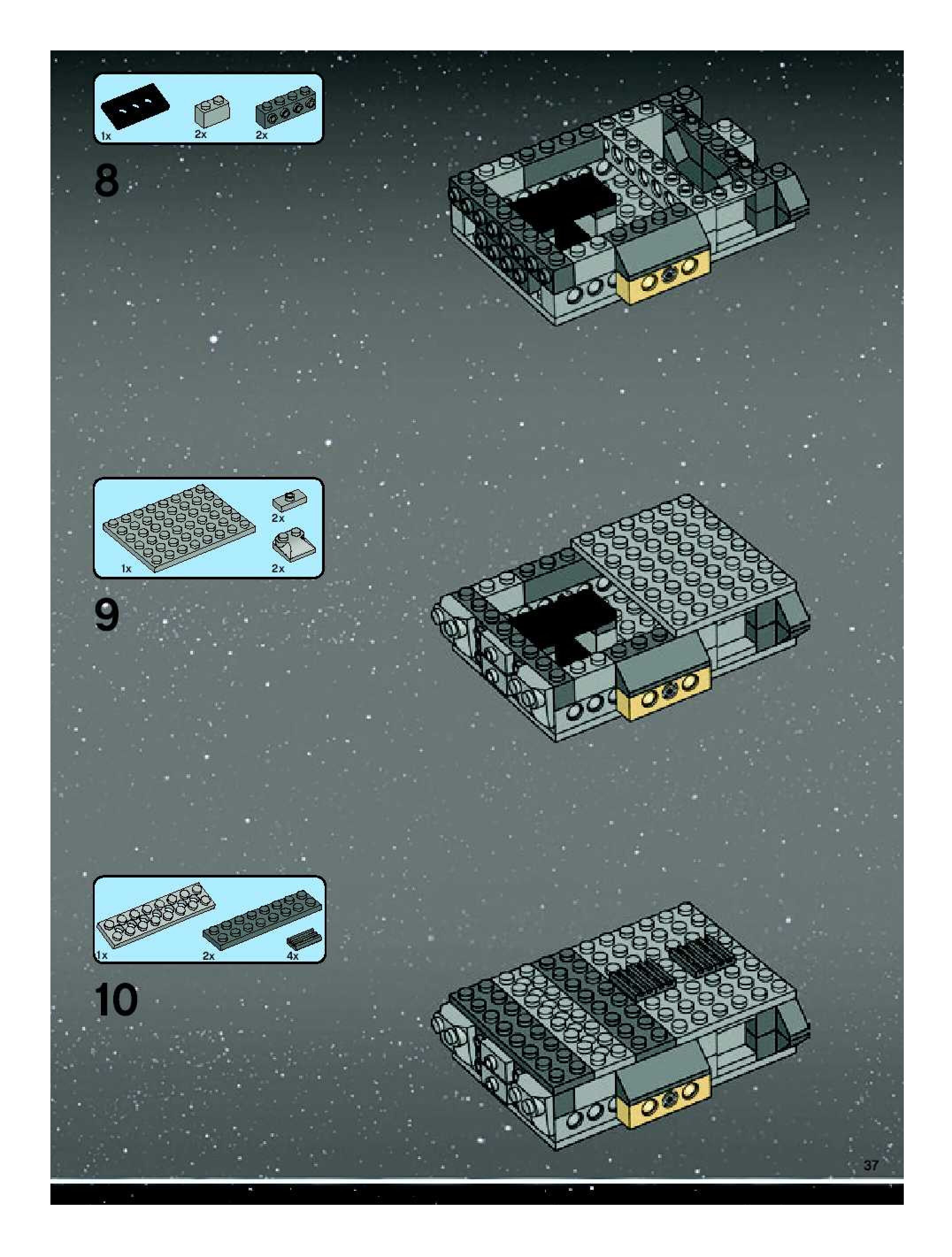 1x
2x
2x

8

2x
1x
2x

9

1x
2x
4x

10

37