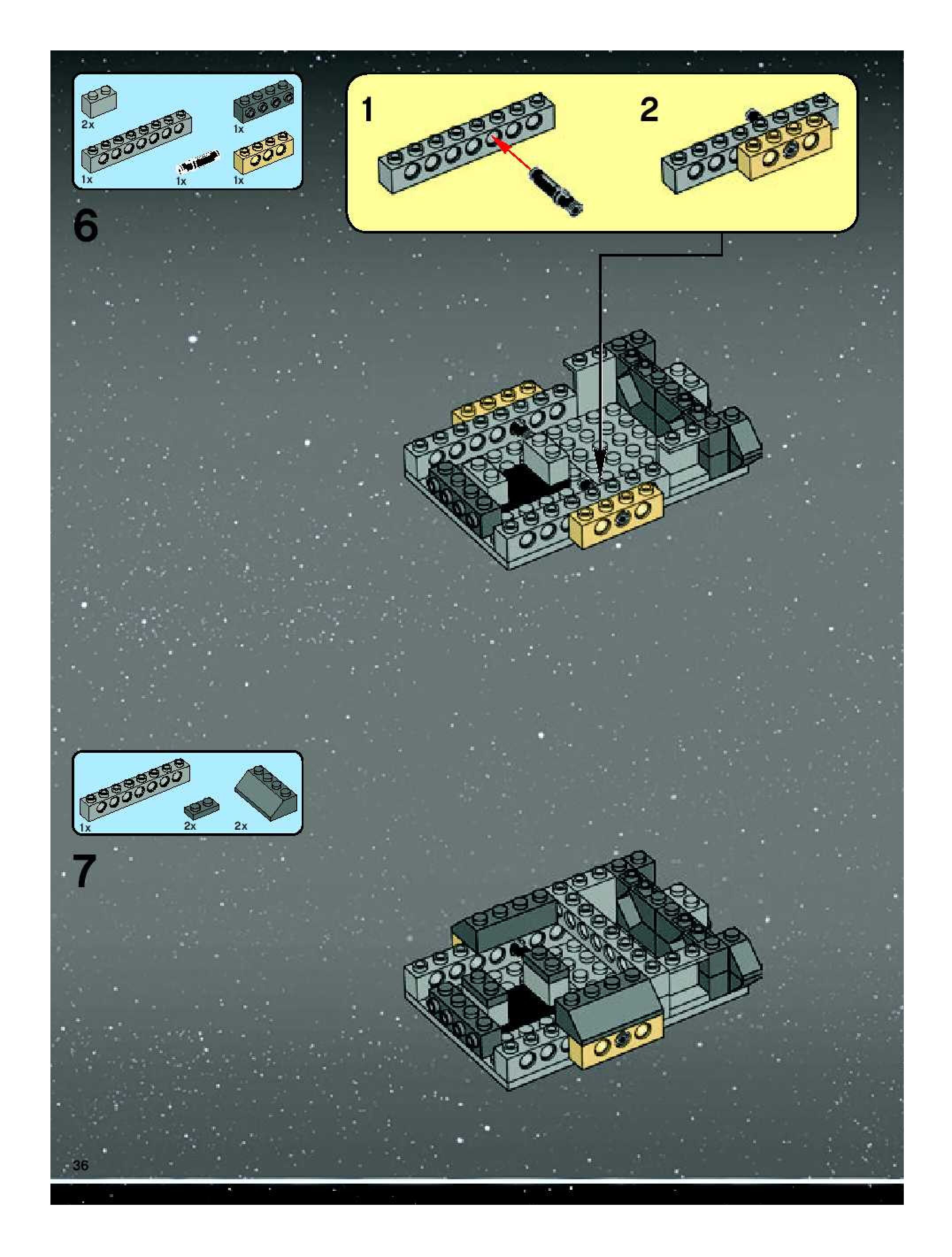 2x
1x
1x
1x
1x

6

1

2

1x
2x
2x

7

36