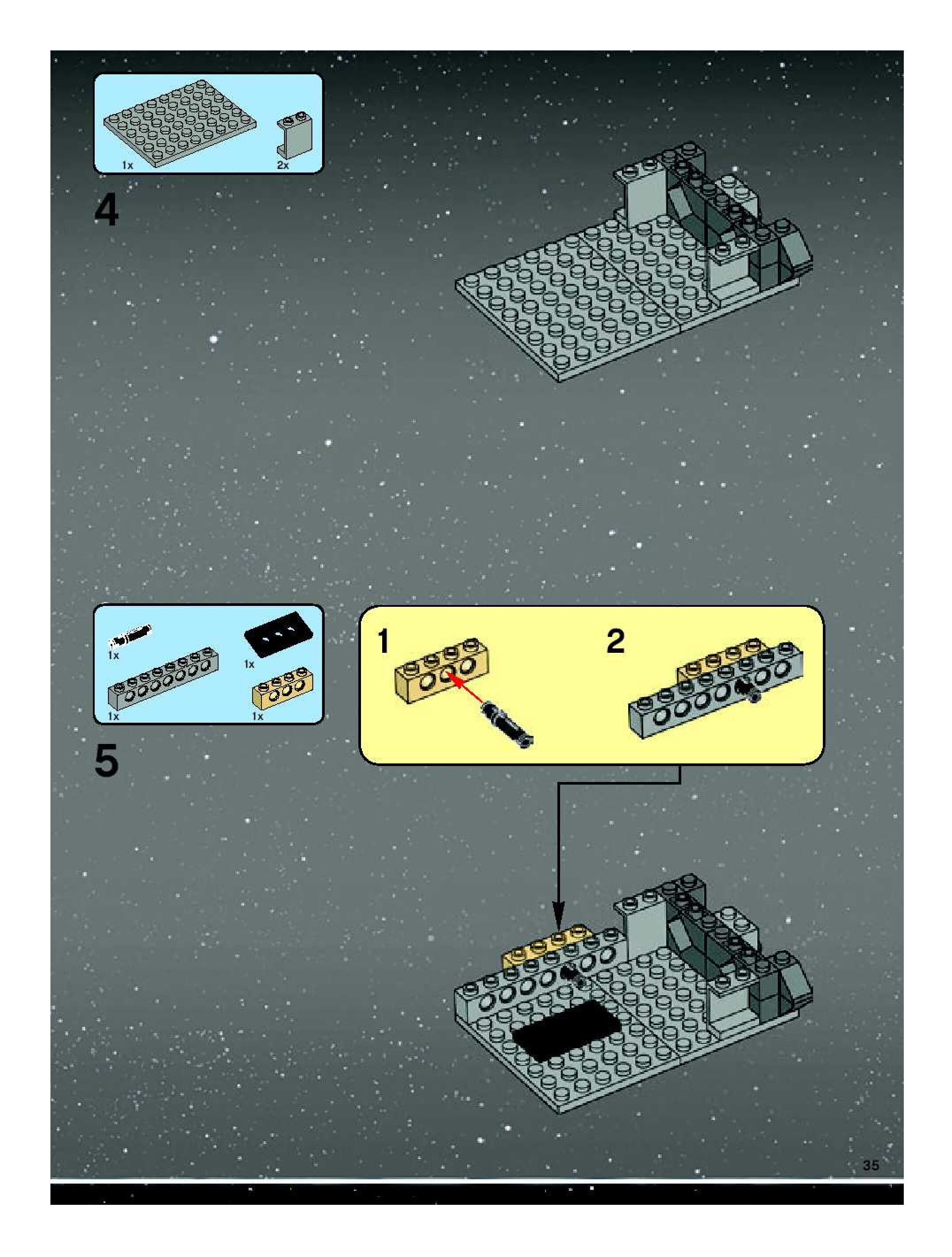 1x

2x

4

1x

1x

1x

1x

5

1

2

35