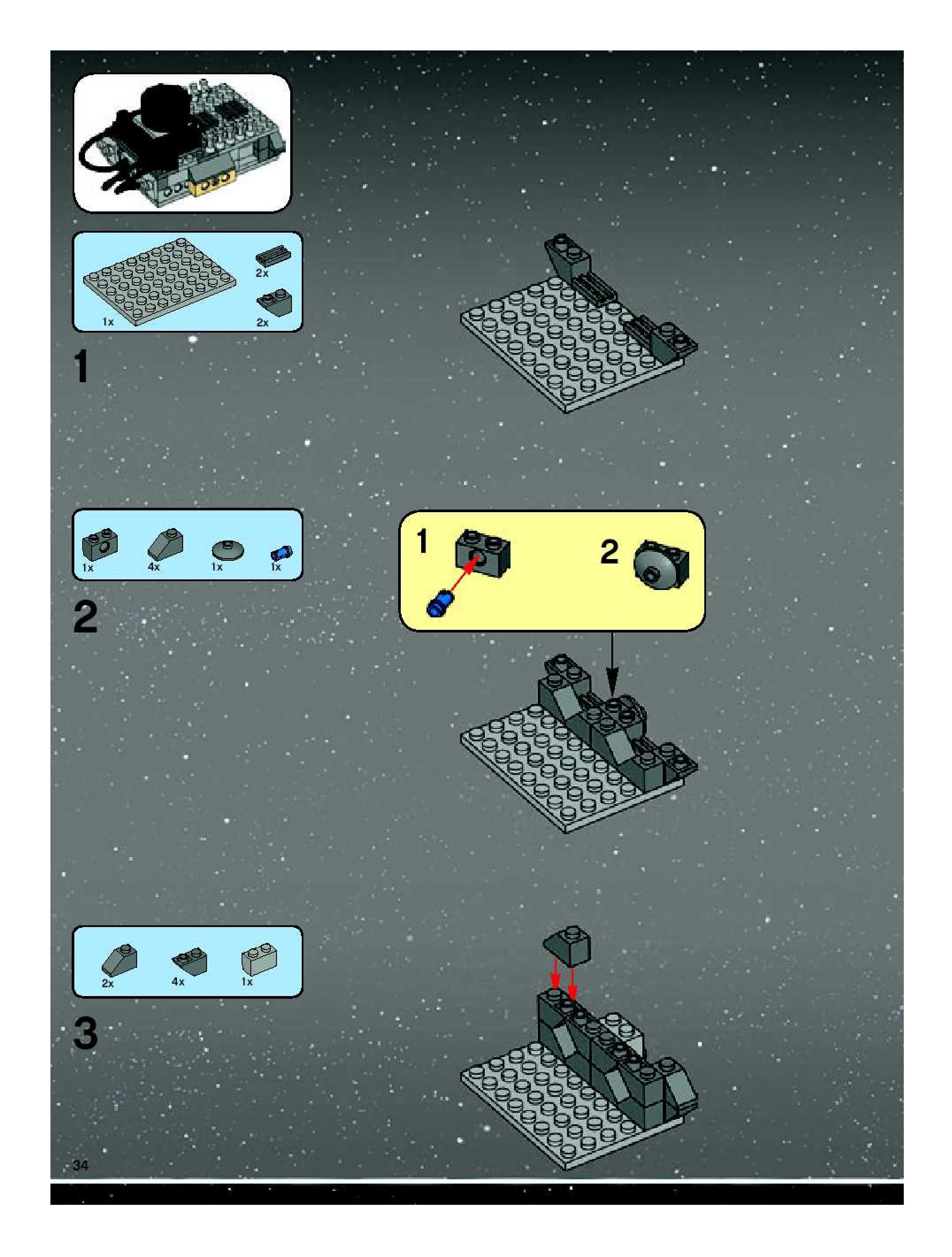 2x
1x
2x

1

1x
4x
1x
1x

2

1
2

2x
4x
1x

3

34