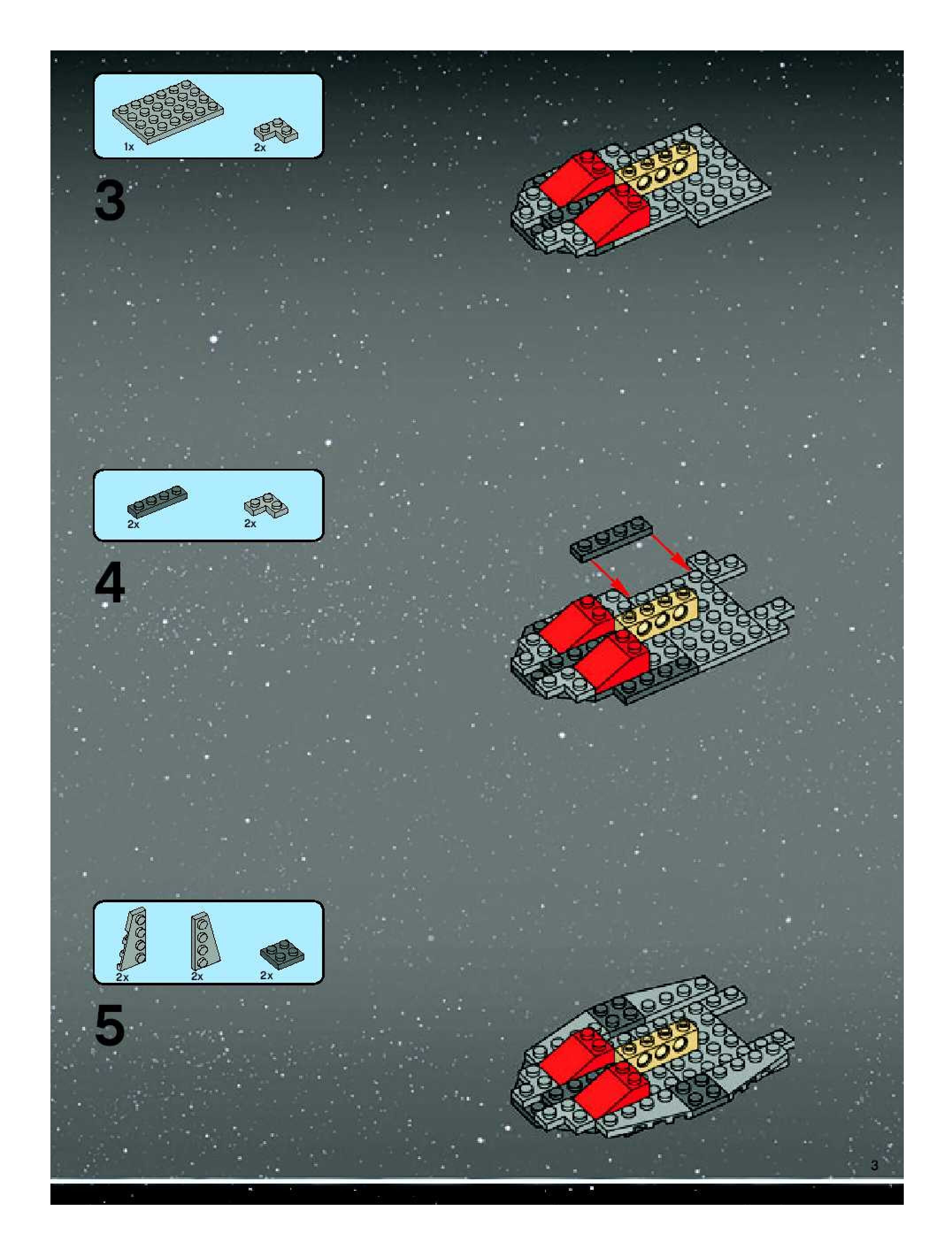 1x 2x

3

2x 2x

4

2x 2x 2x

5

3