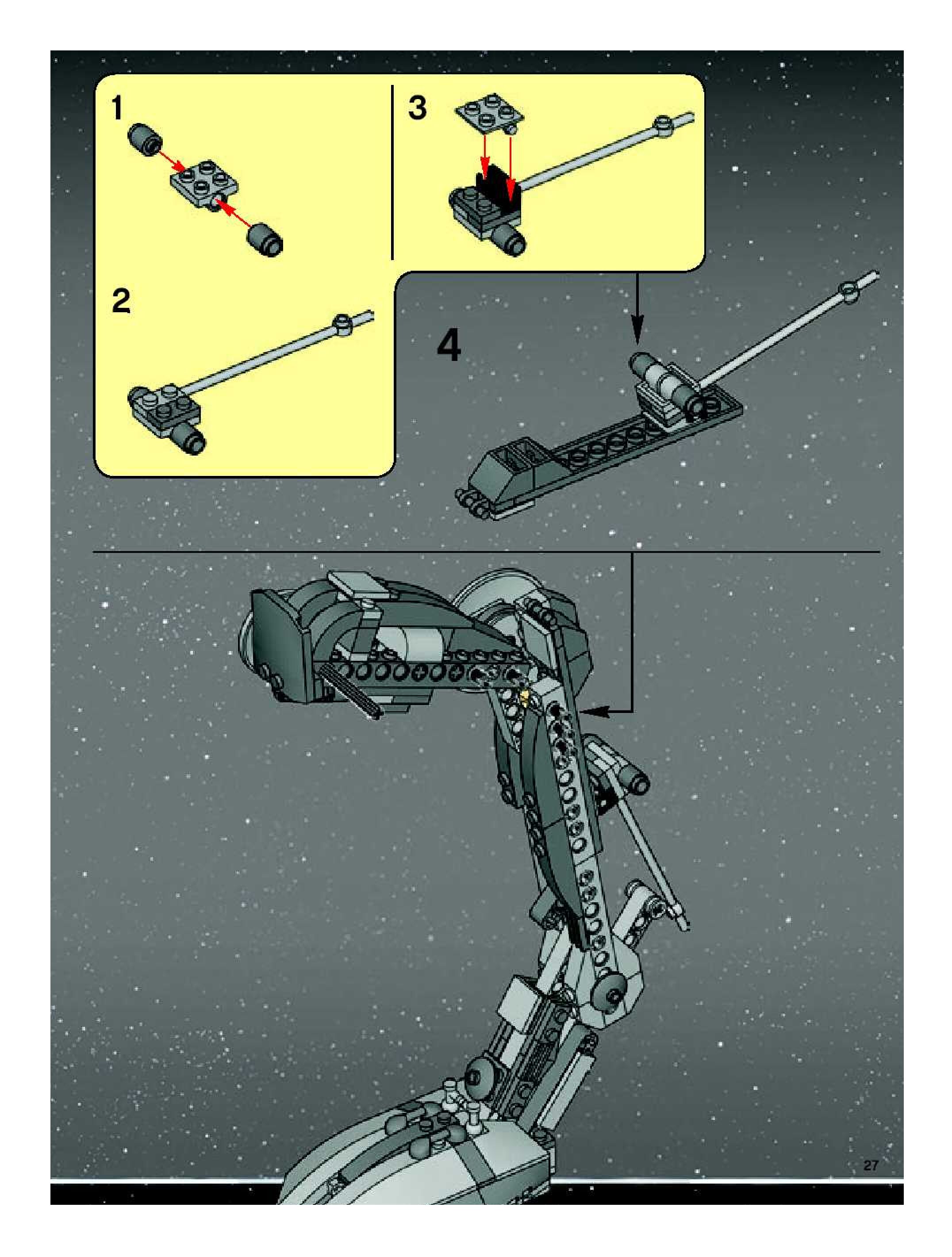 1

3

2

4

27