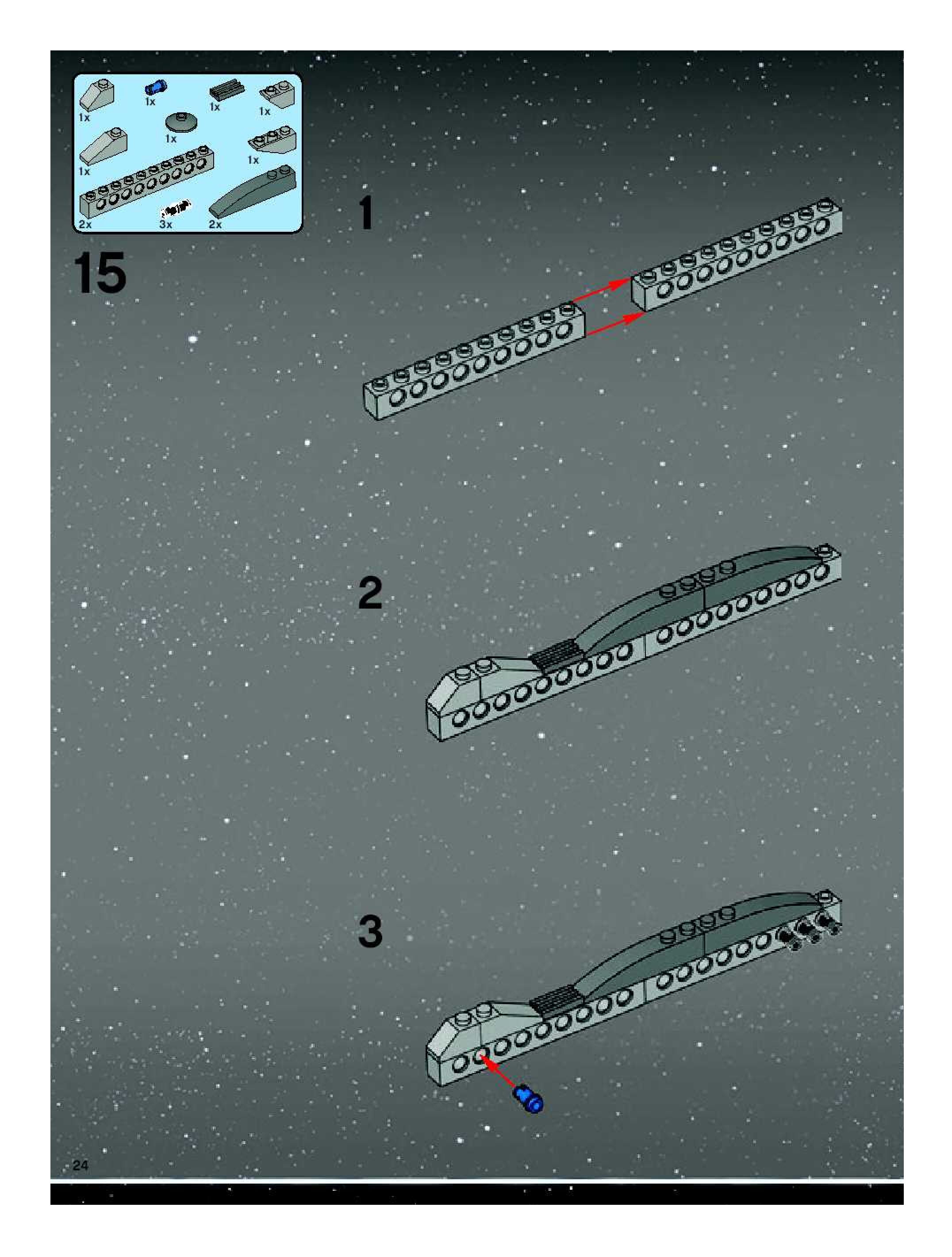 1x
1x
1x
1x
1x
1x
1x
2x
3x
2x

15

1

2

3

24