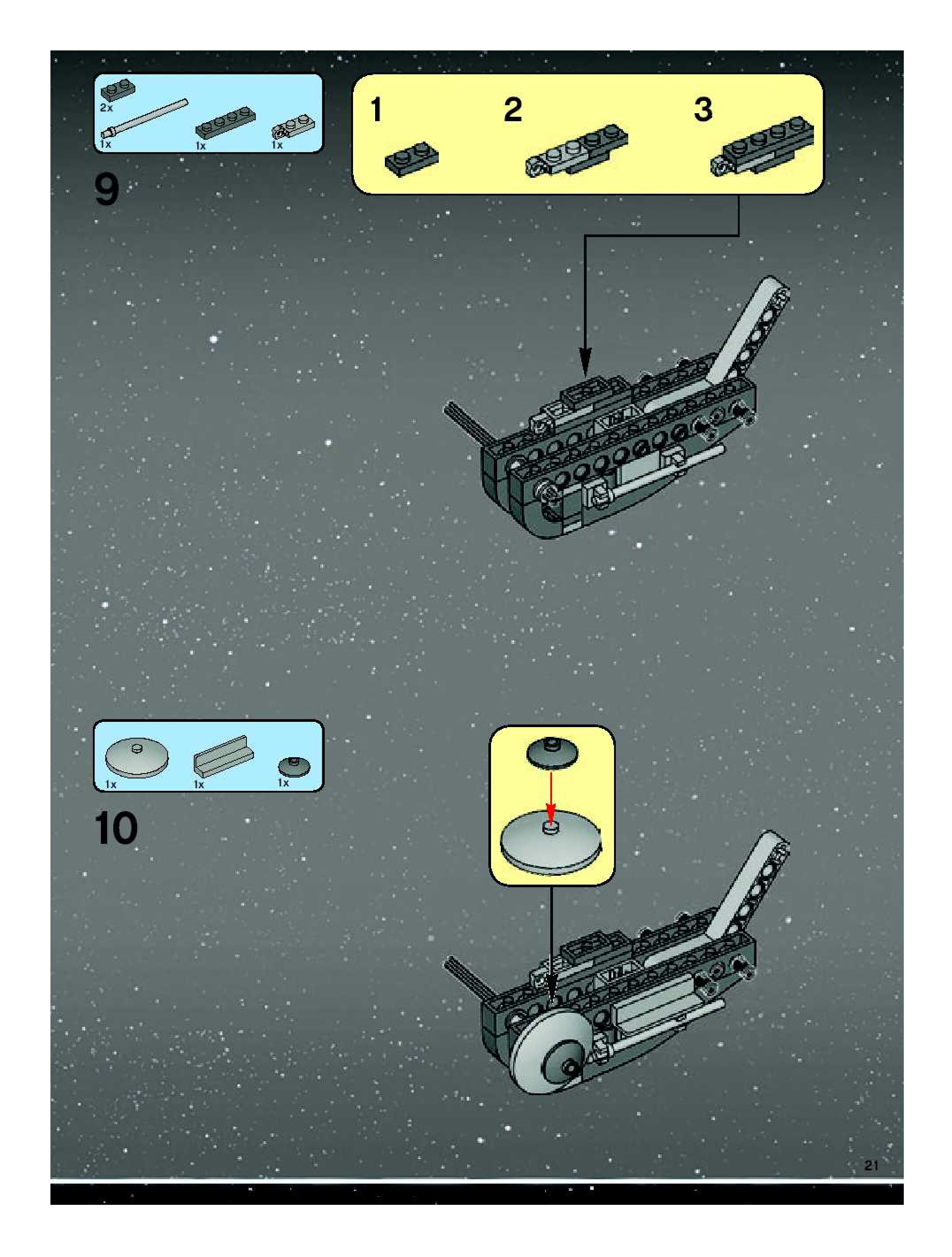 2x

1x

1x

1x

9

1

2

3

1x

1x

1x

10

21