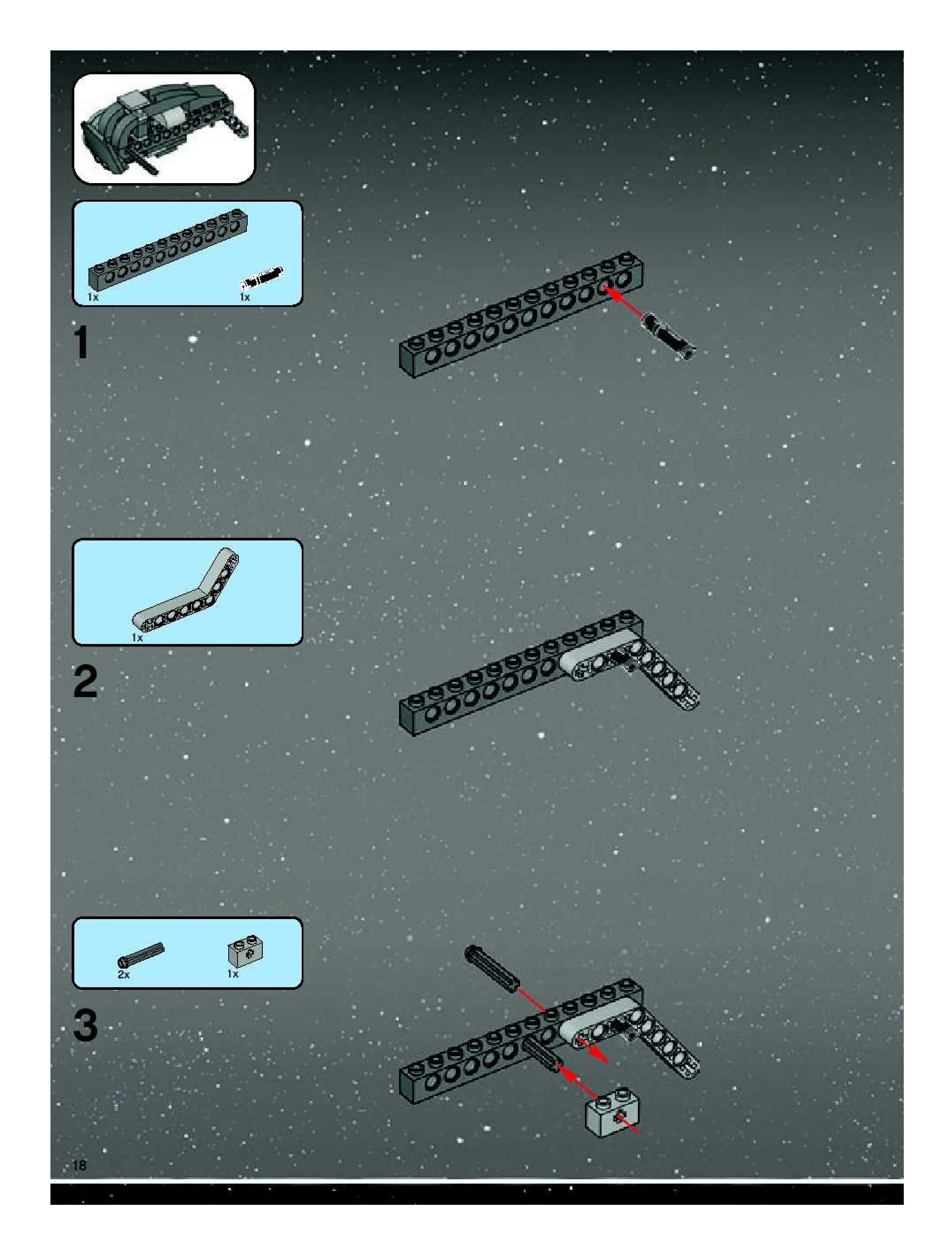 1x

1x

1

1x

2

2x

1x

3

18