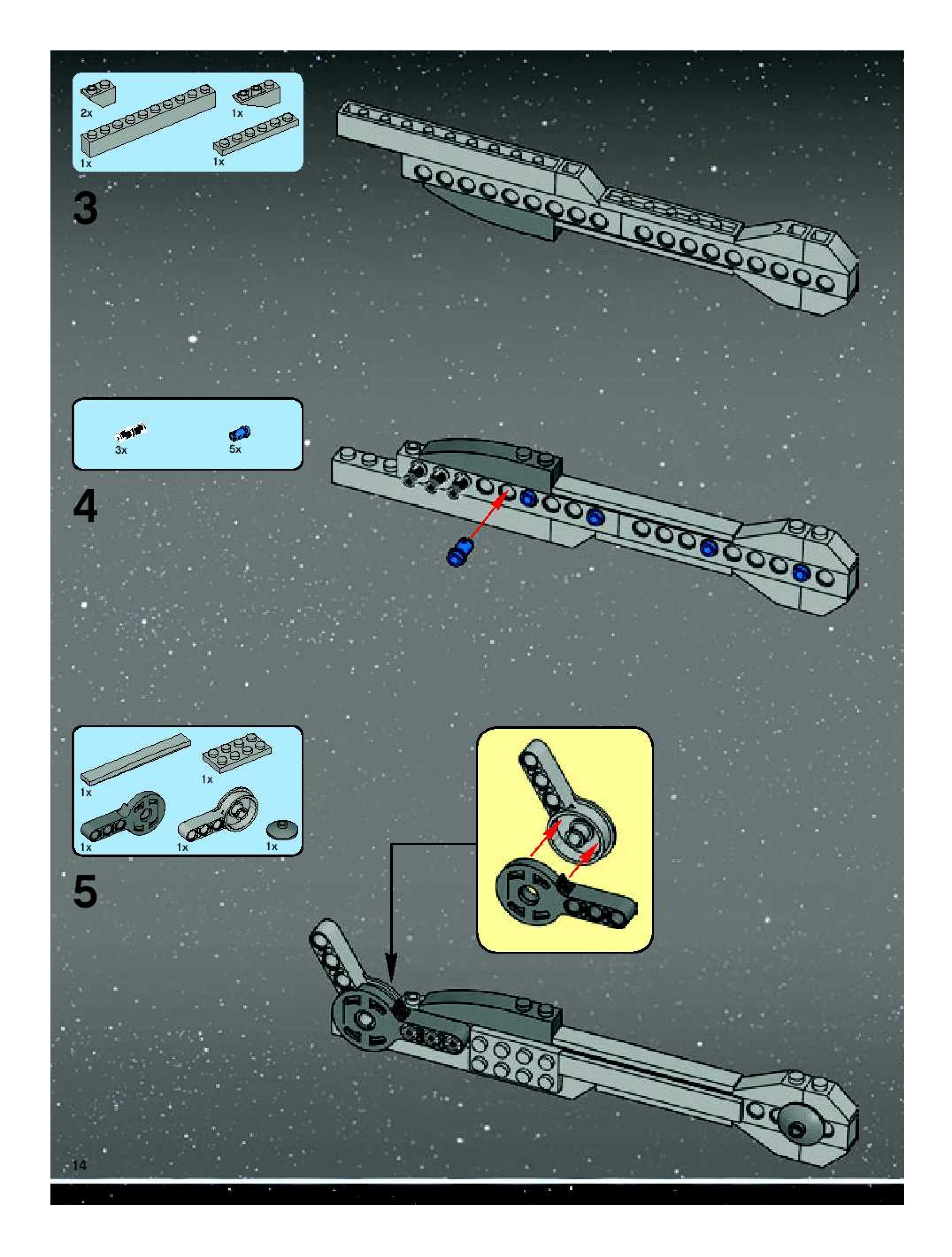 2x
1x
1x
1x

3

3x
5x

4

1x
1x
1x
1x
1x

5

14