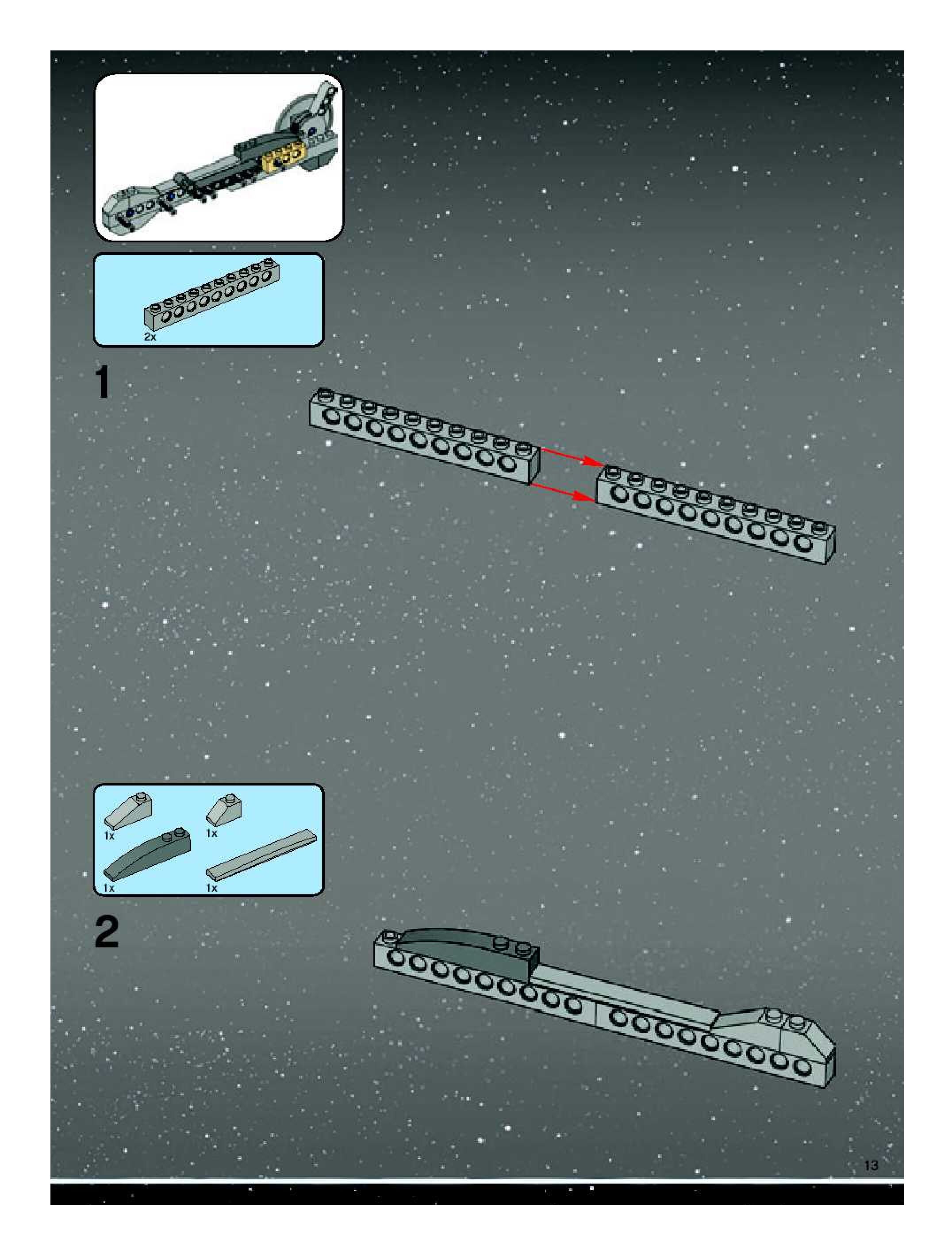 2x

1

1x

1x

1x

1x

2

13