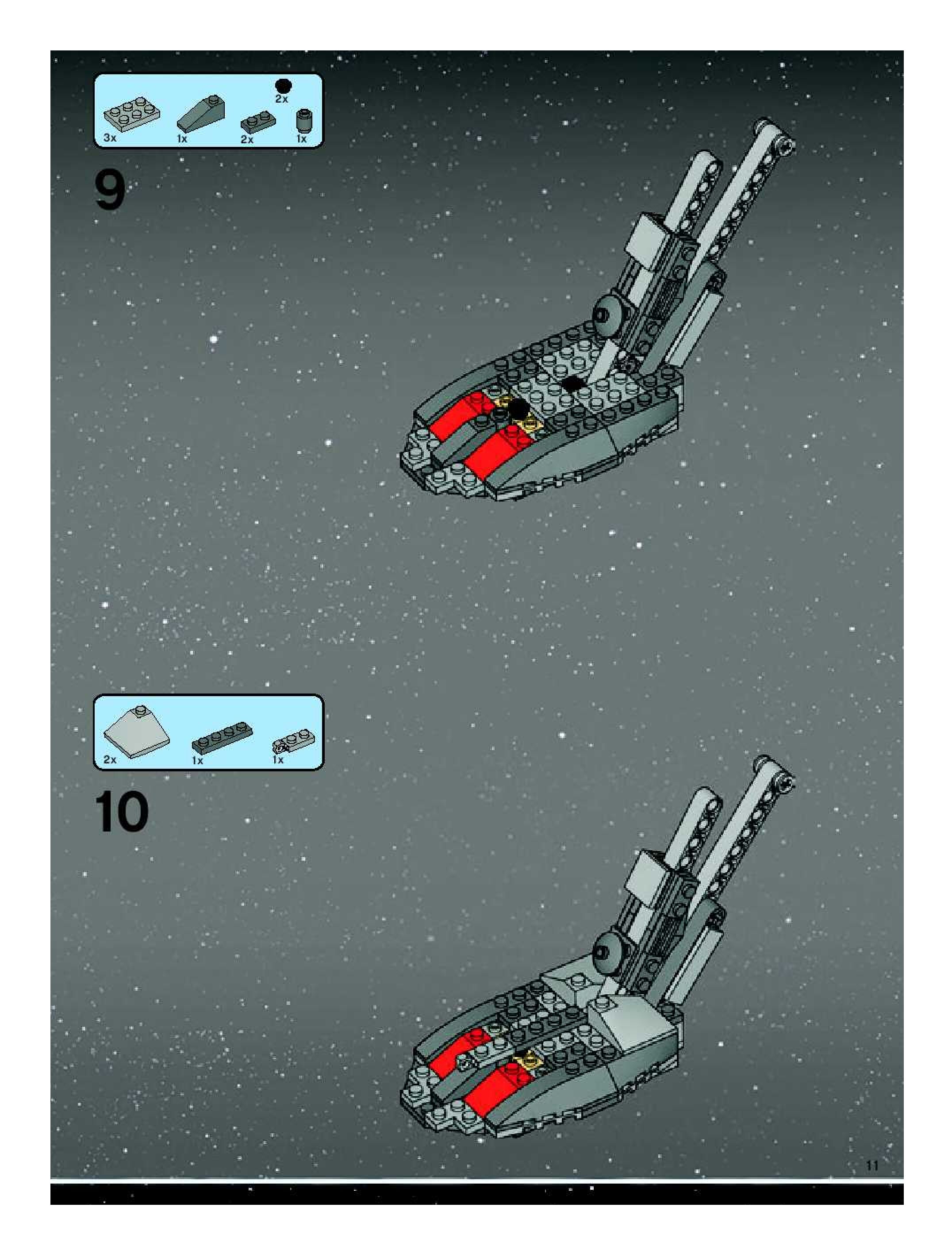 2x
3x
1x
2x
1x

9

2x
1x
1x

10

11