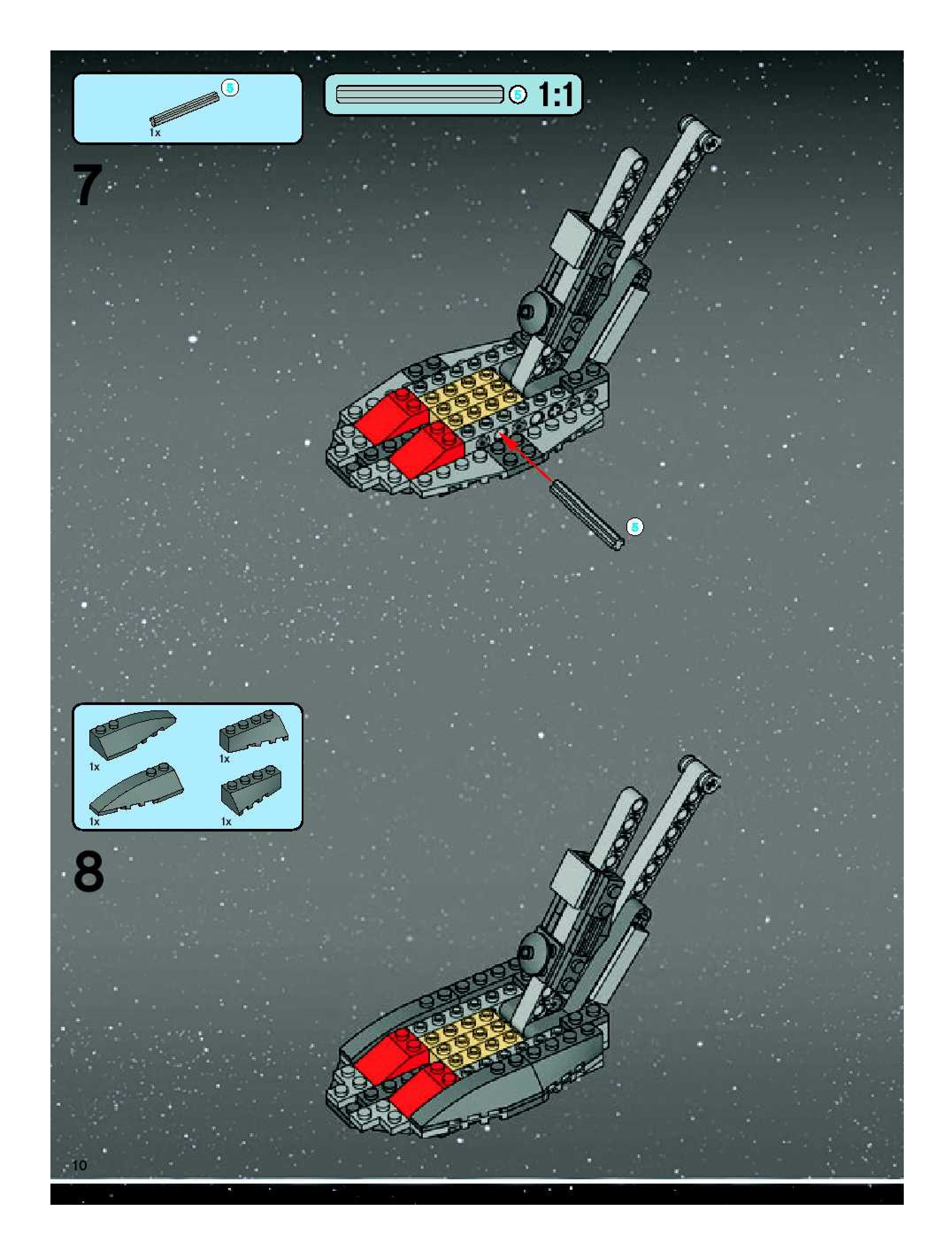 5
1x

5 1:1

7

5

1x
1x
1x
1x

8

10