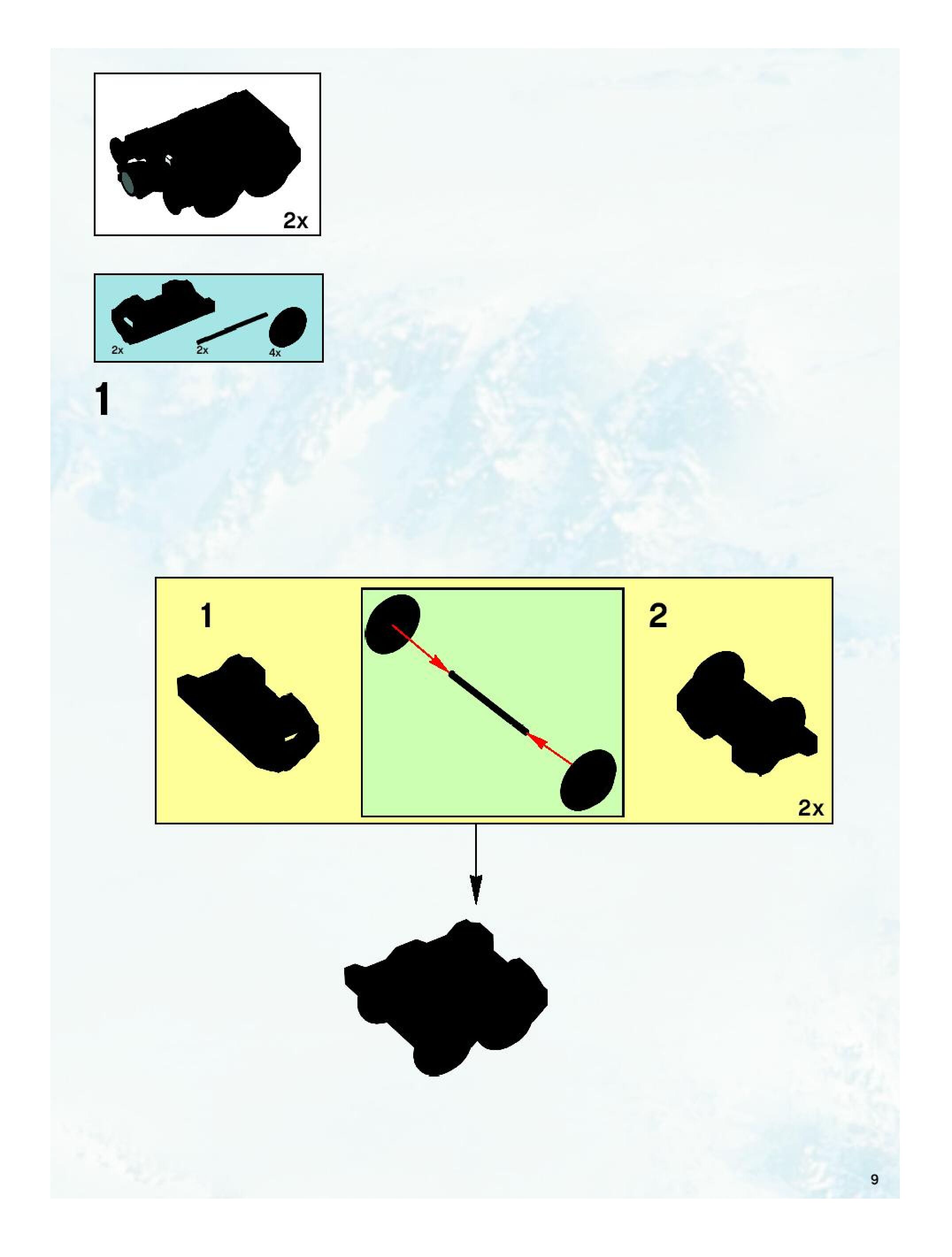 2x

2x
2x
4x

1

1

2

2x

9