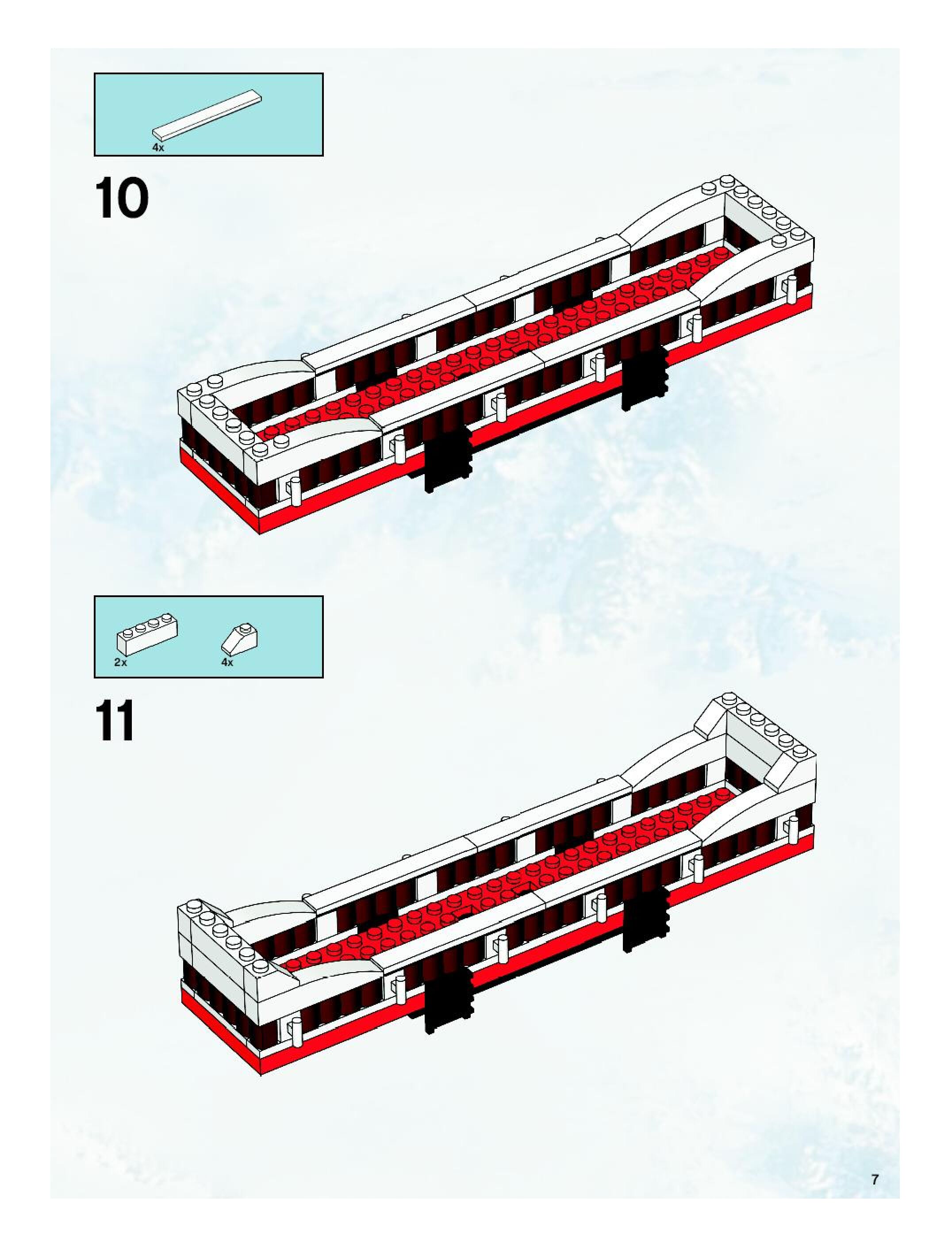 4x

10

2x

4x

11

7