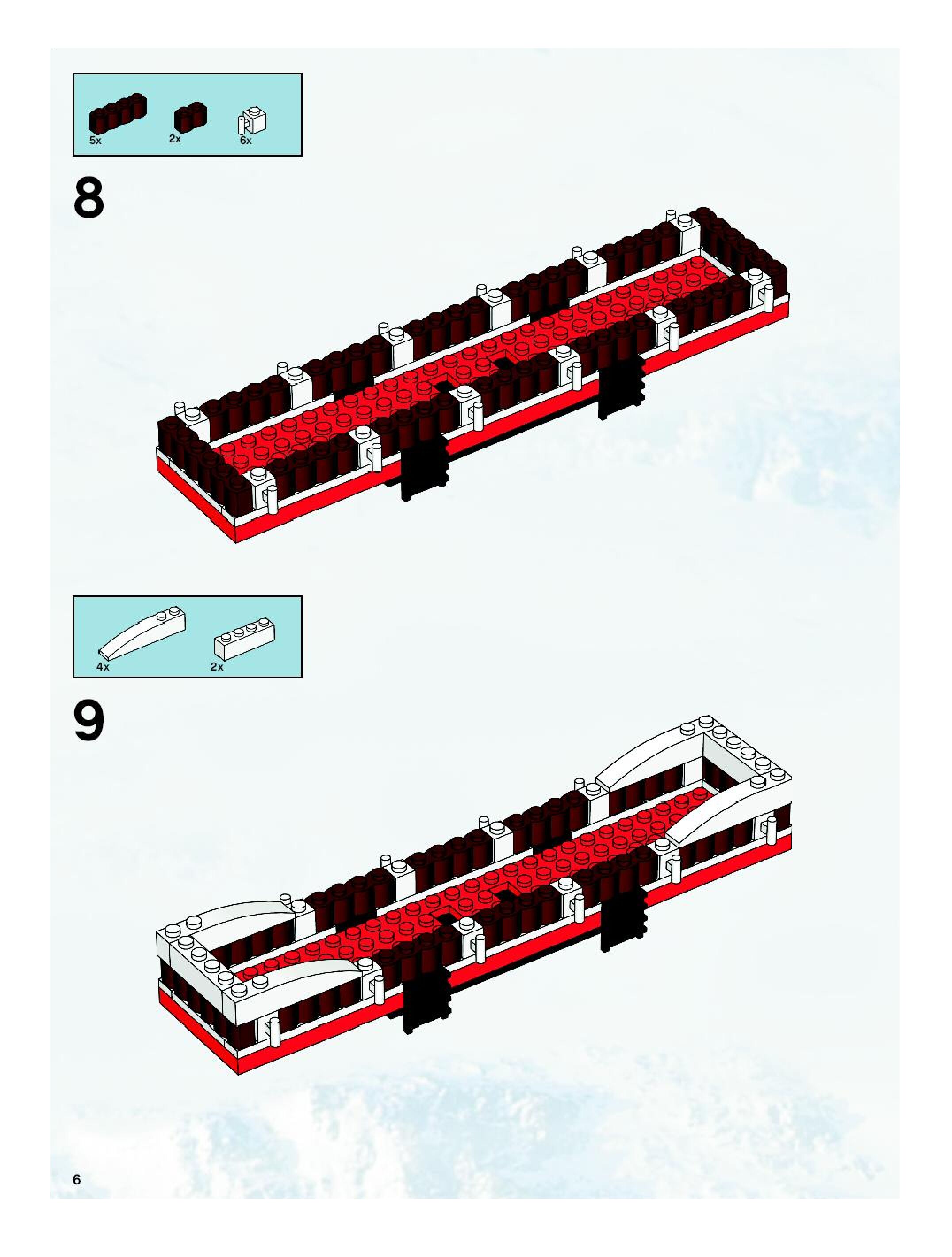 5x
2x
6x

8

4x
2x

9

6