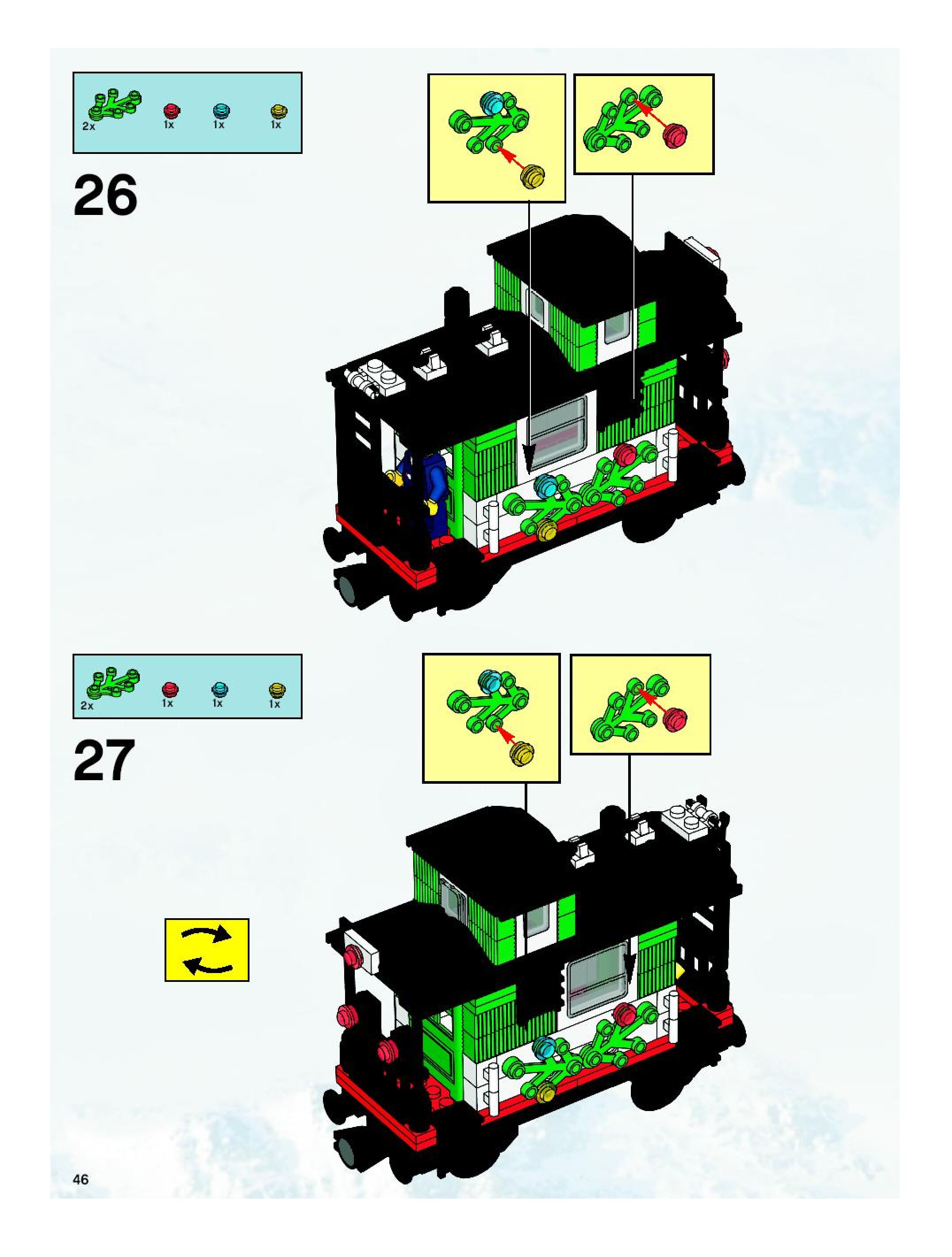 2x 1x 1x 1x

26

2x 1x 1x 1x

27

46