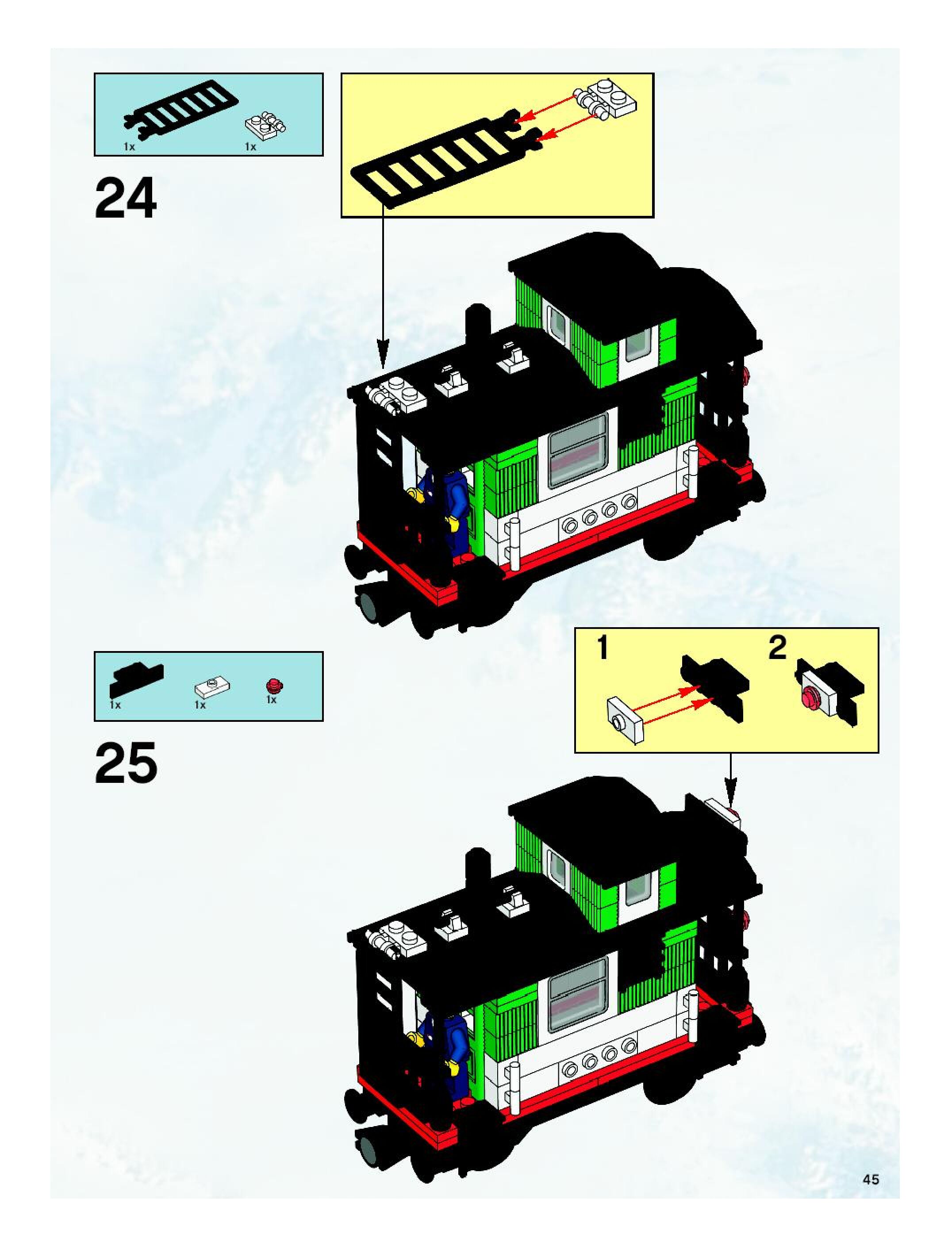 1x 1x

24

1x 1x 1x

25

1

2

45