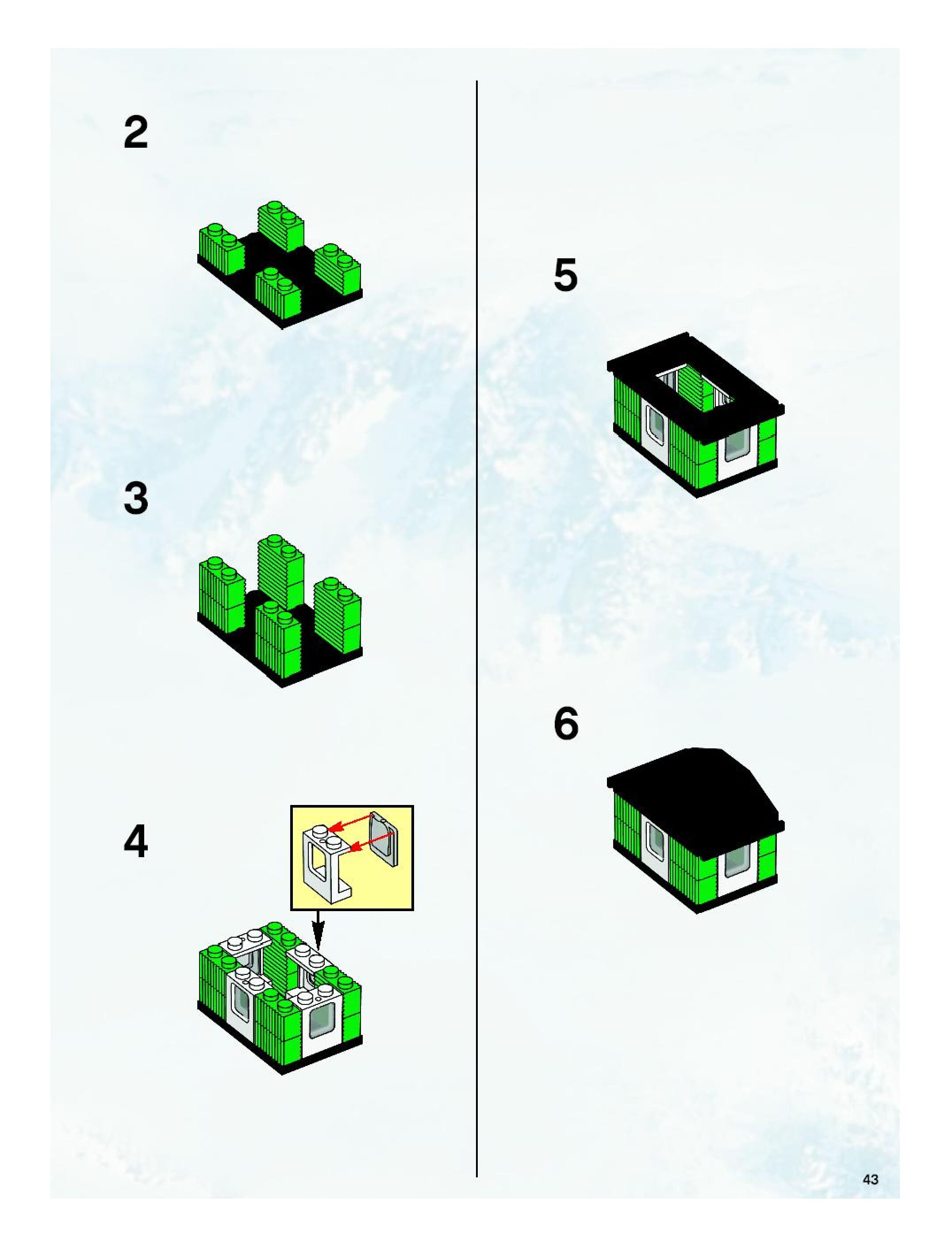 2

3

4

5

6

43