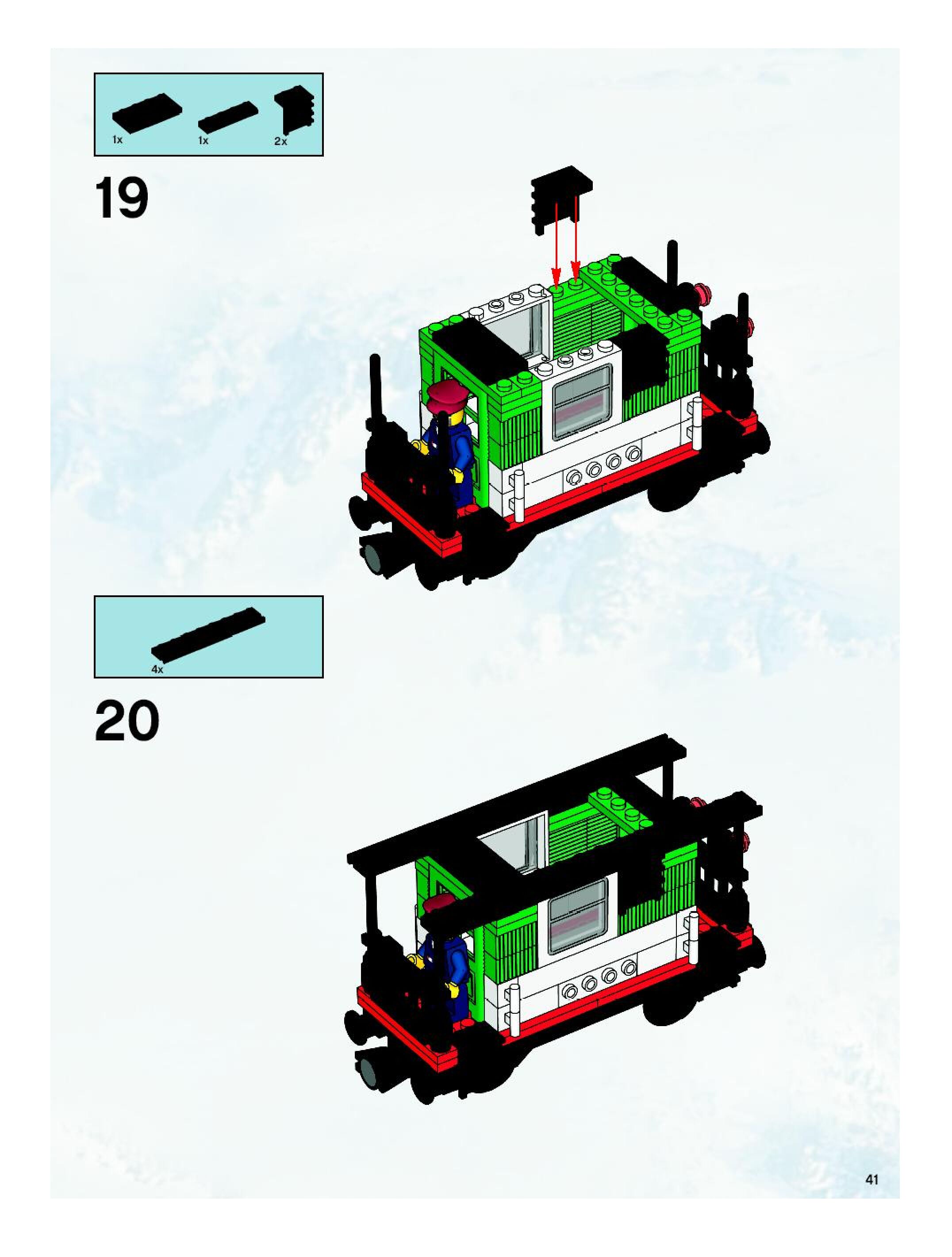 1x 1x 2x

19

4x

20

41