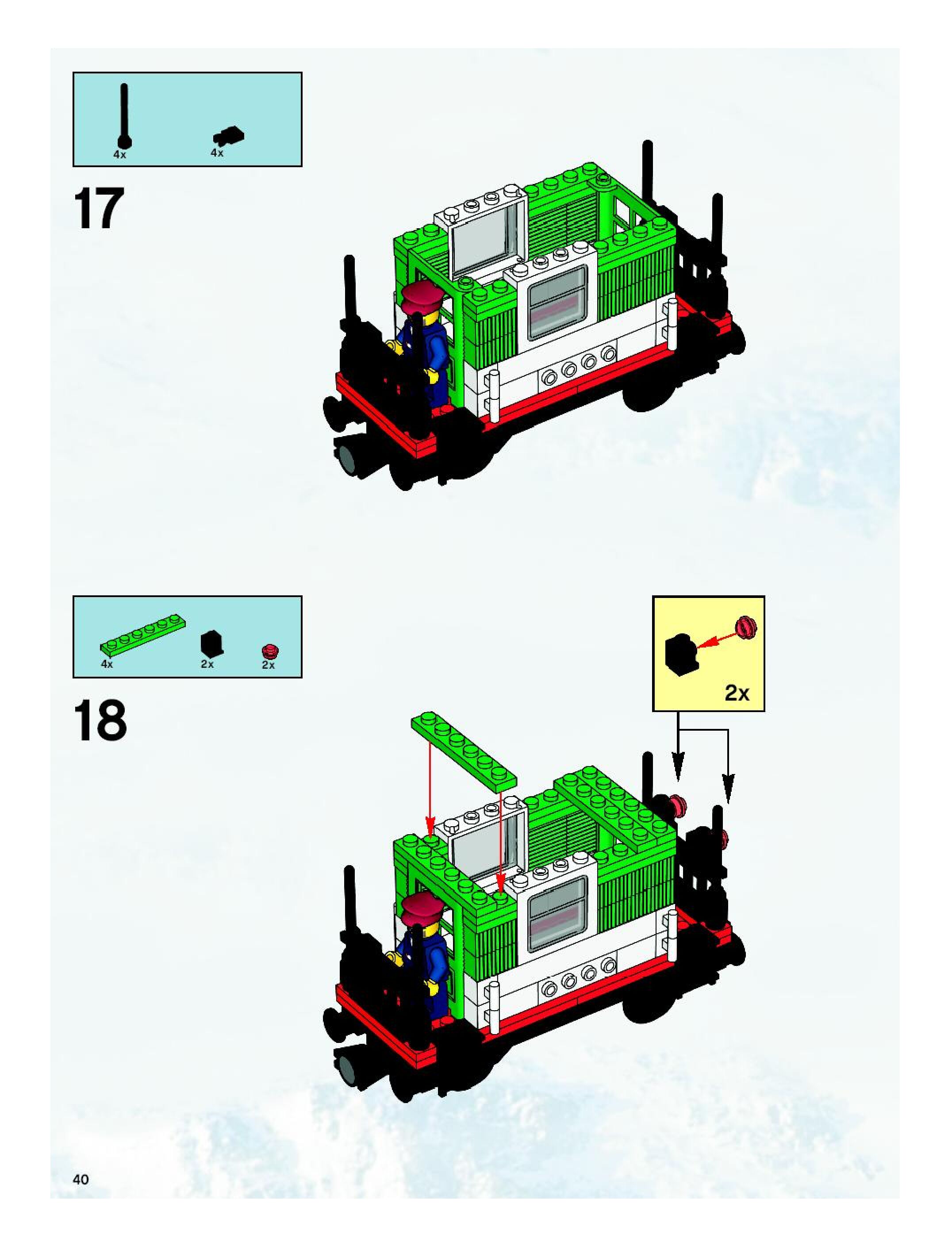 4x 4x

17

4x 2x 2x

18

2x

40