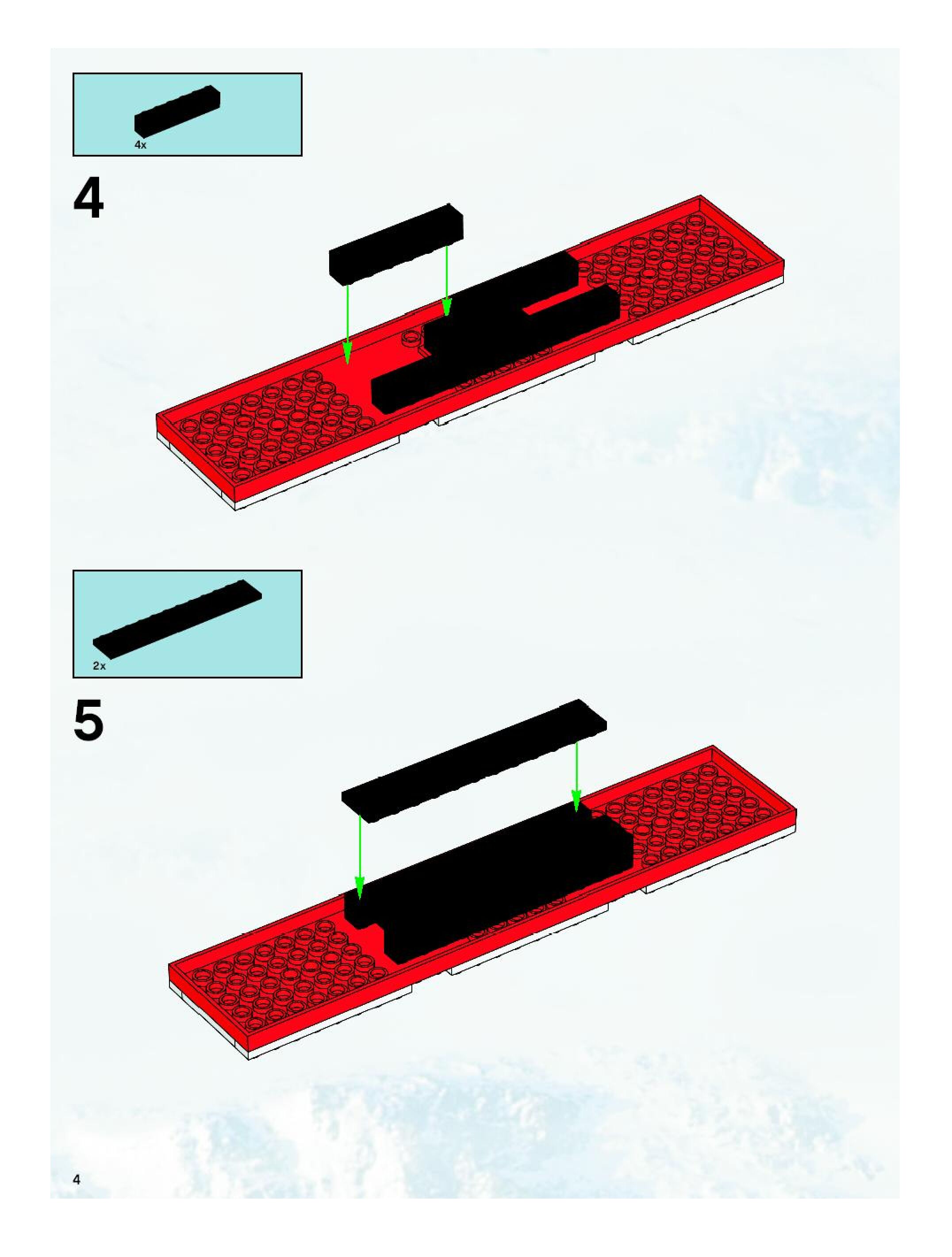 4x

4

2x

5

4