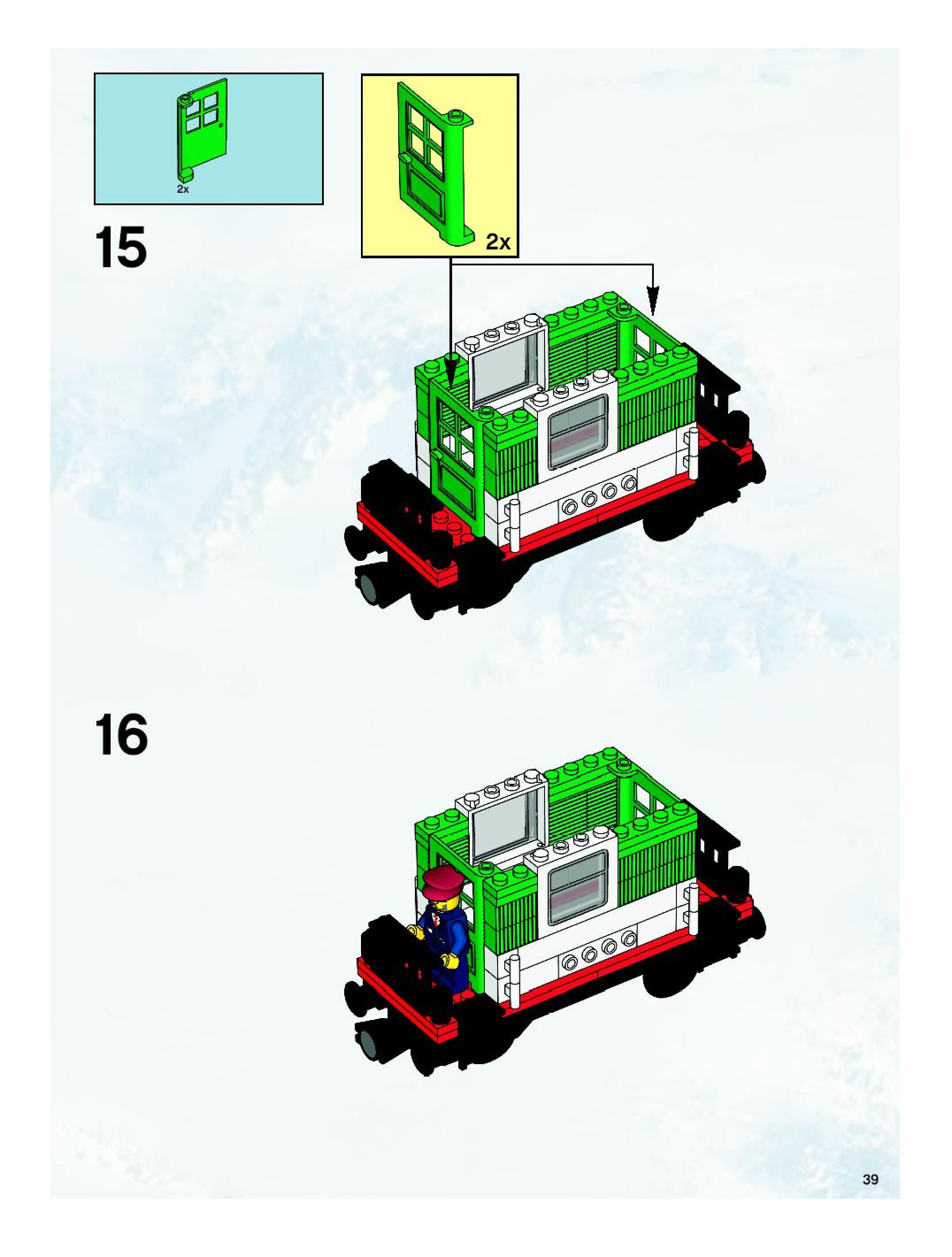 2x

15

2x

16

39