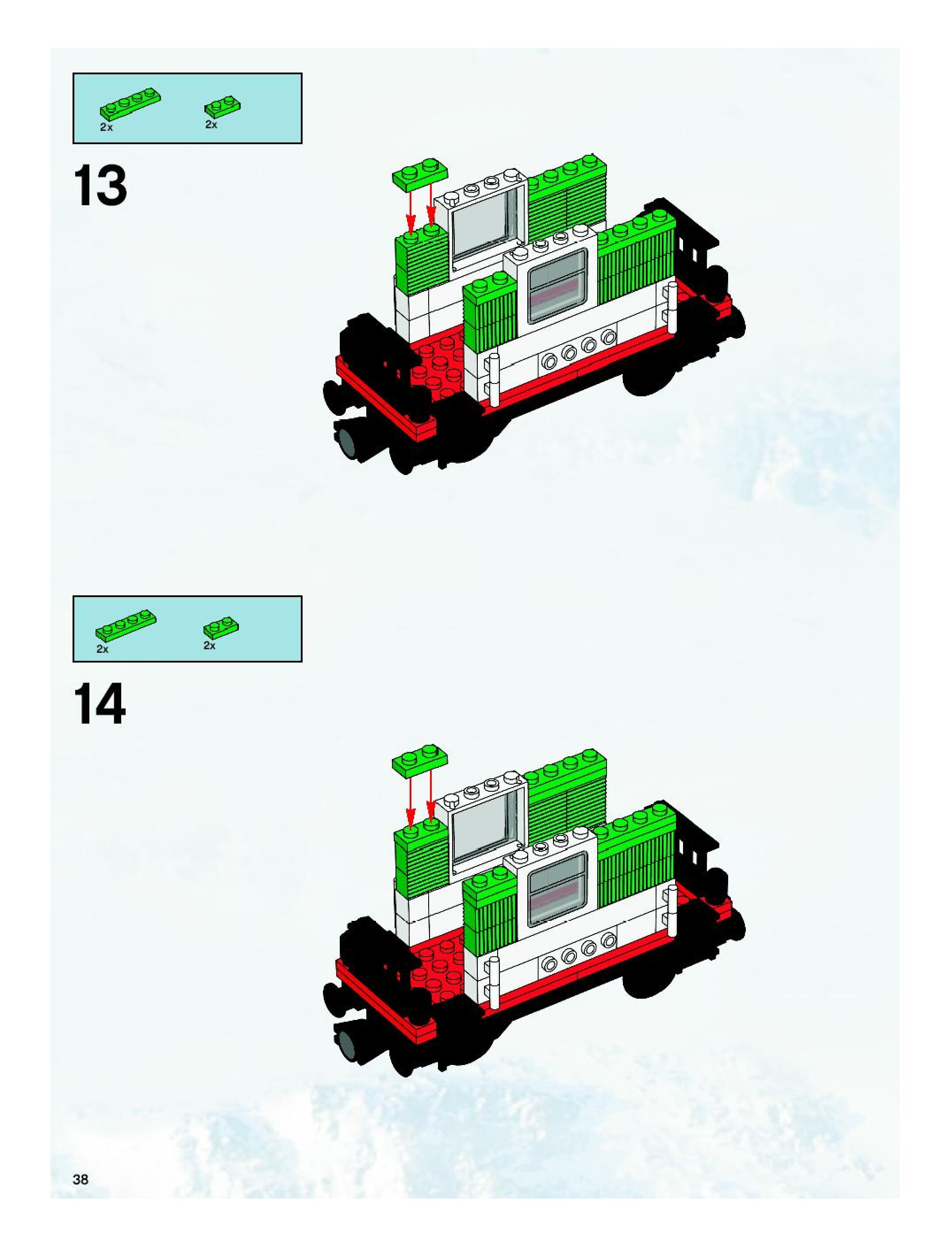 2x 2x

13

2x 2x

14

38