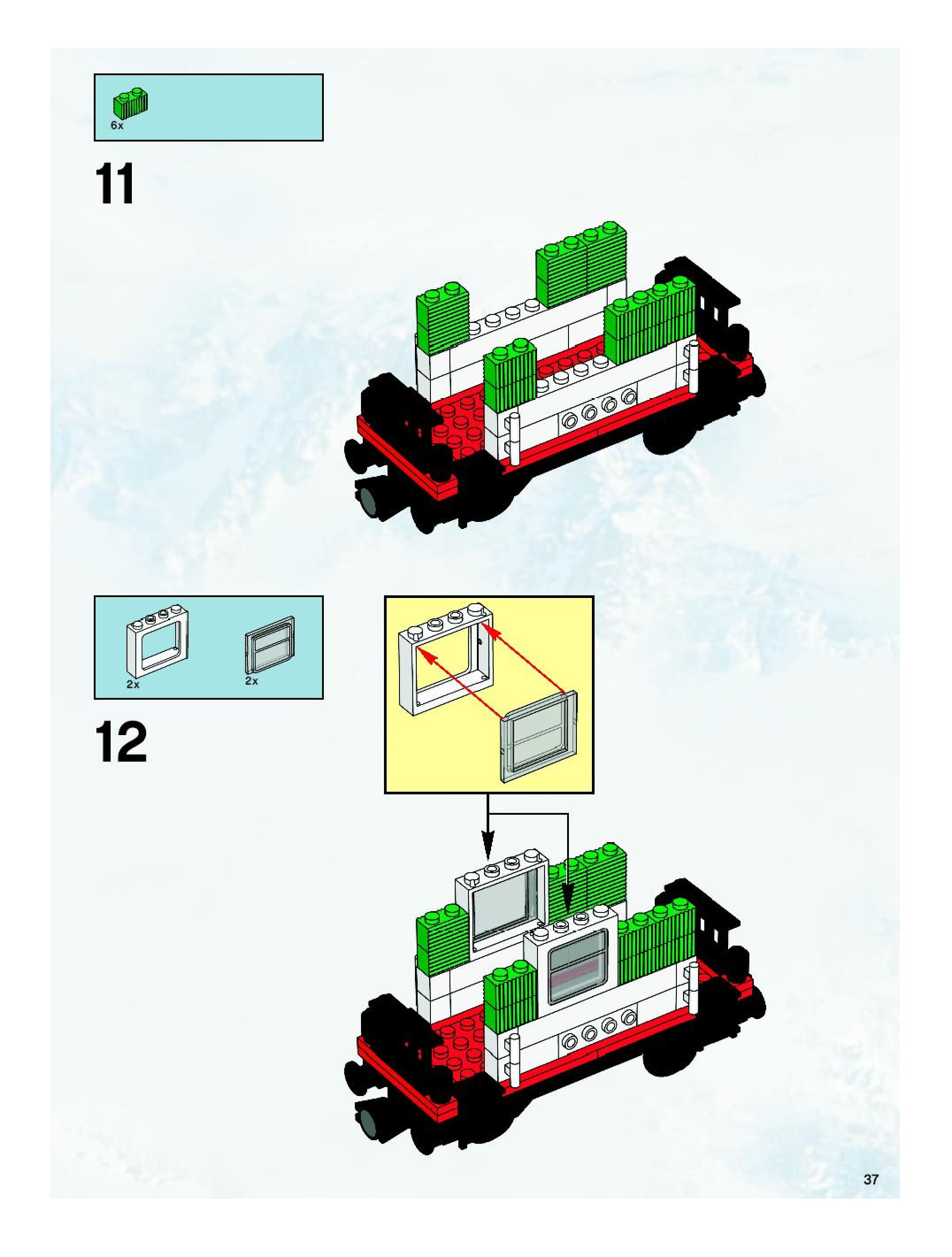 6x

11

2x

2x

12

37