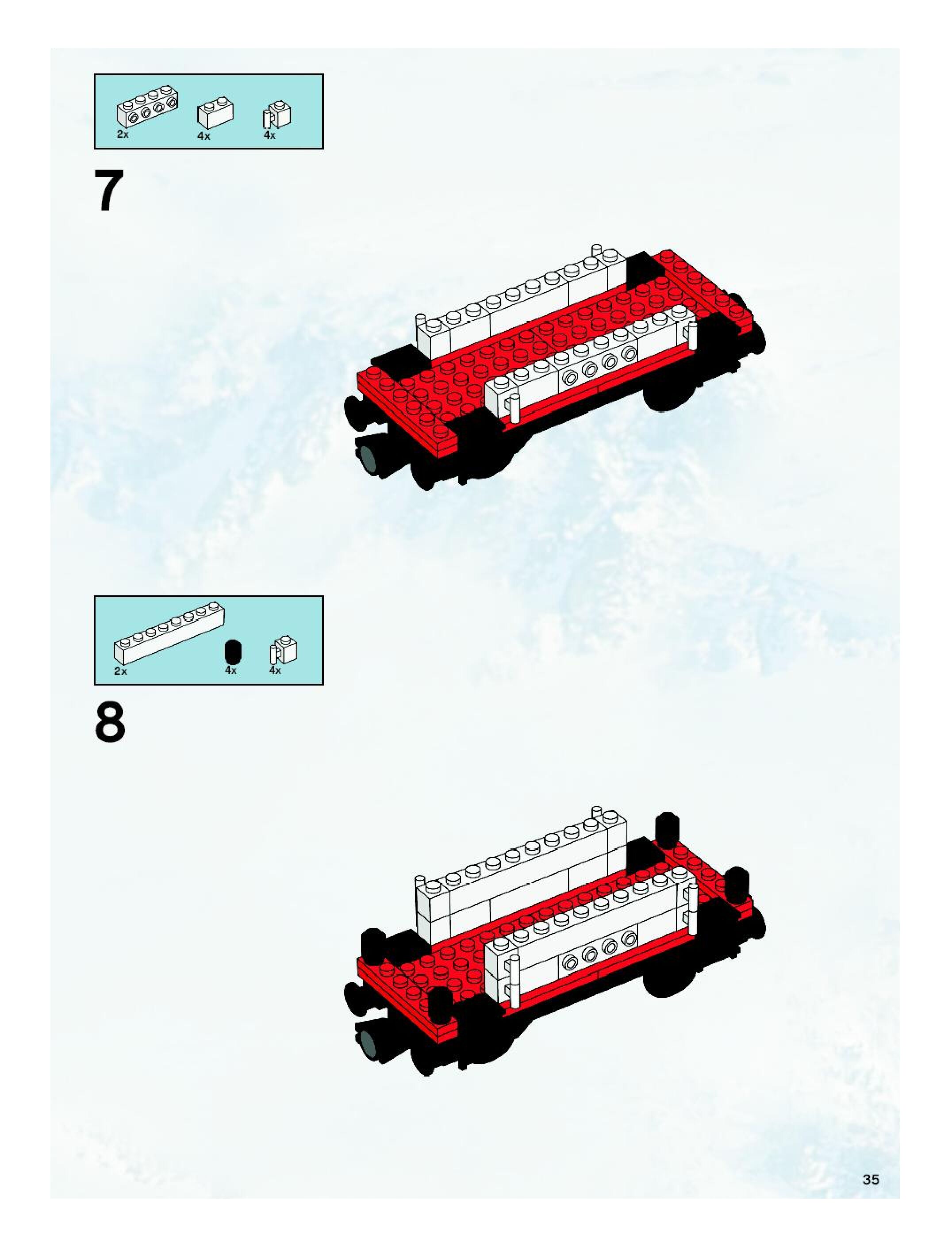 2x
4x
4x

7

2x
4x
4x

8

35