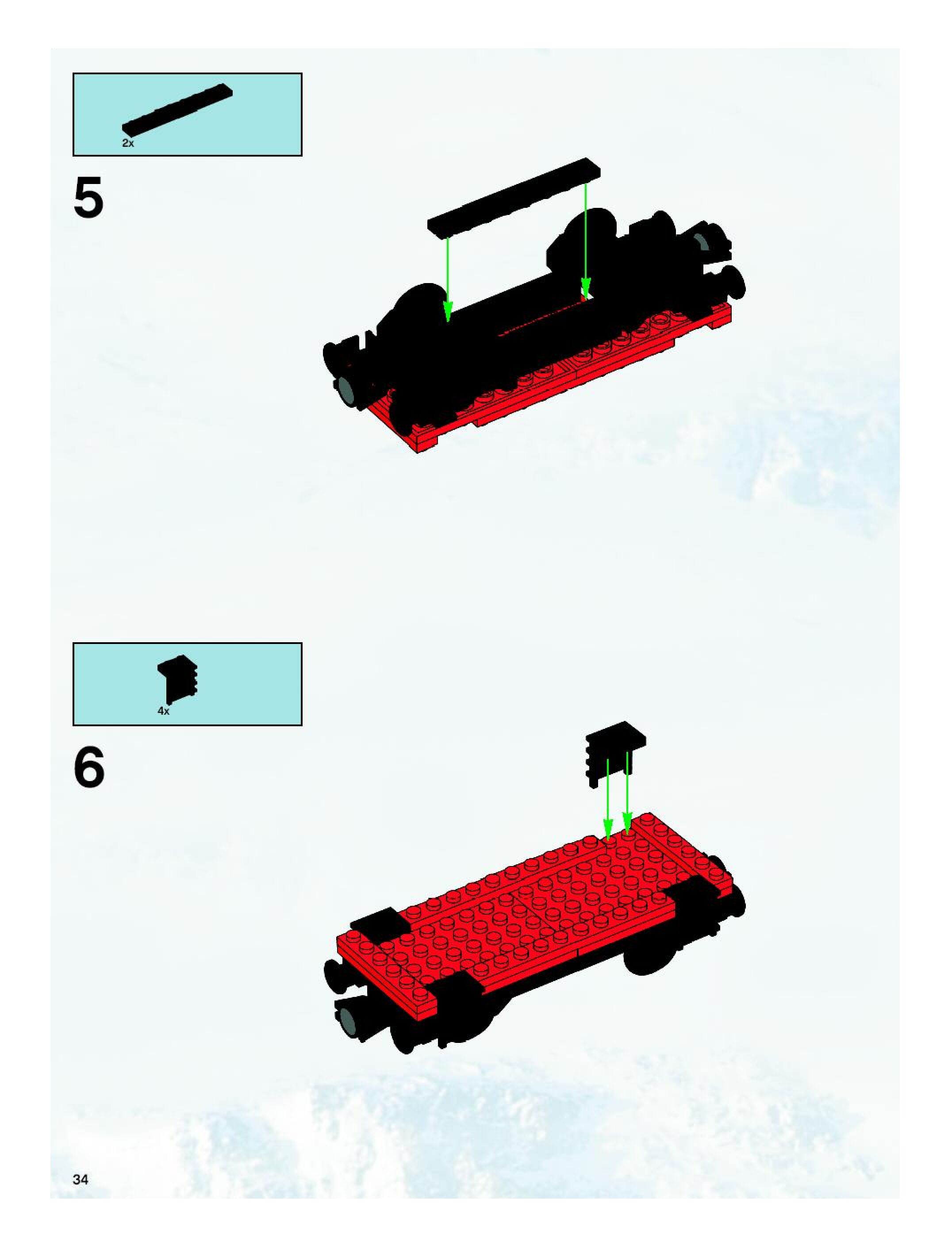 2x

5

4x

6

34