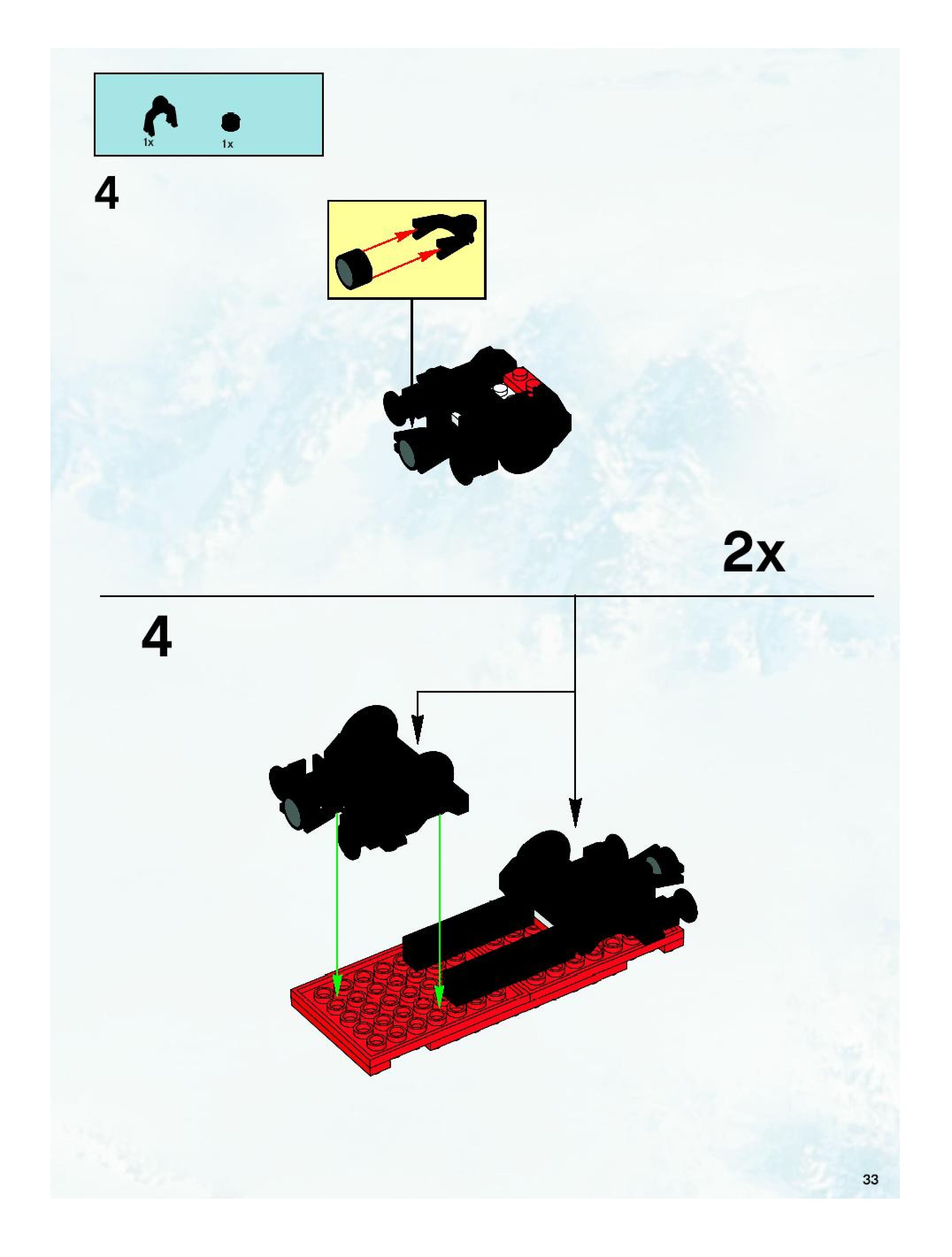 1x 1x

4

2x

4

33