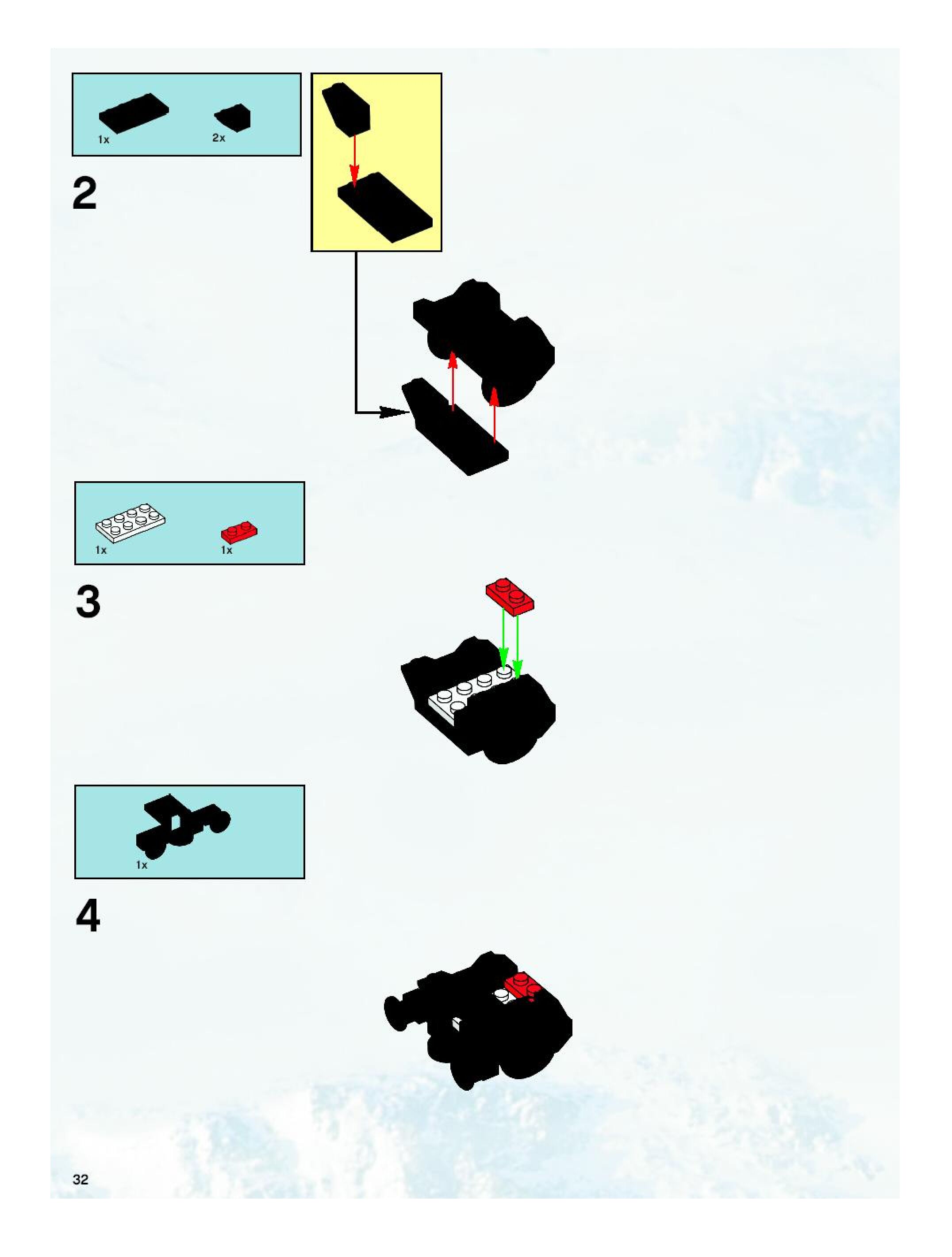 1x 2x

2

1x 1x

3

1x

4

32