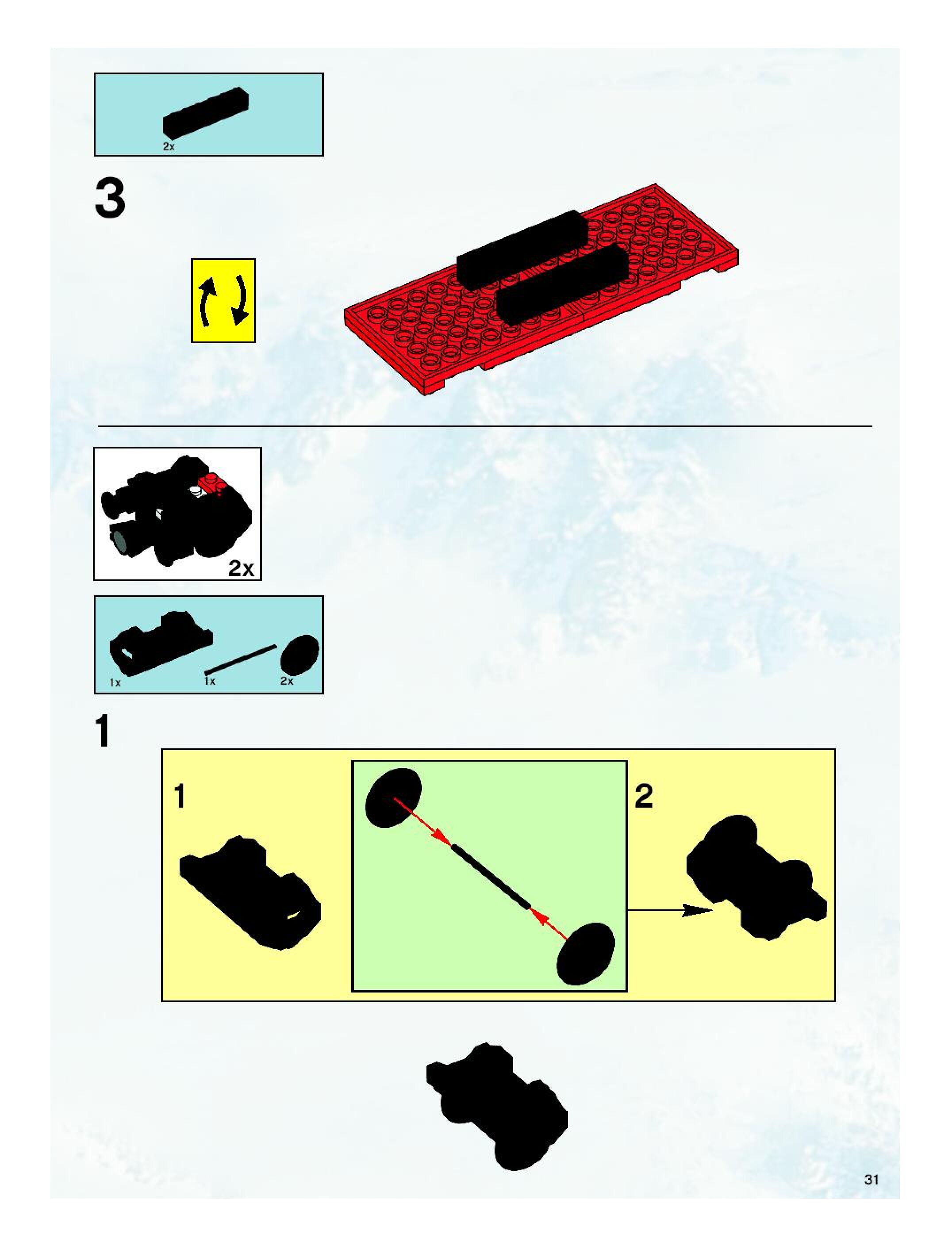 2x

3

2x

1x 1x 2x

1

1

2

31