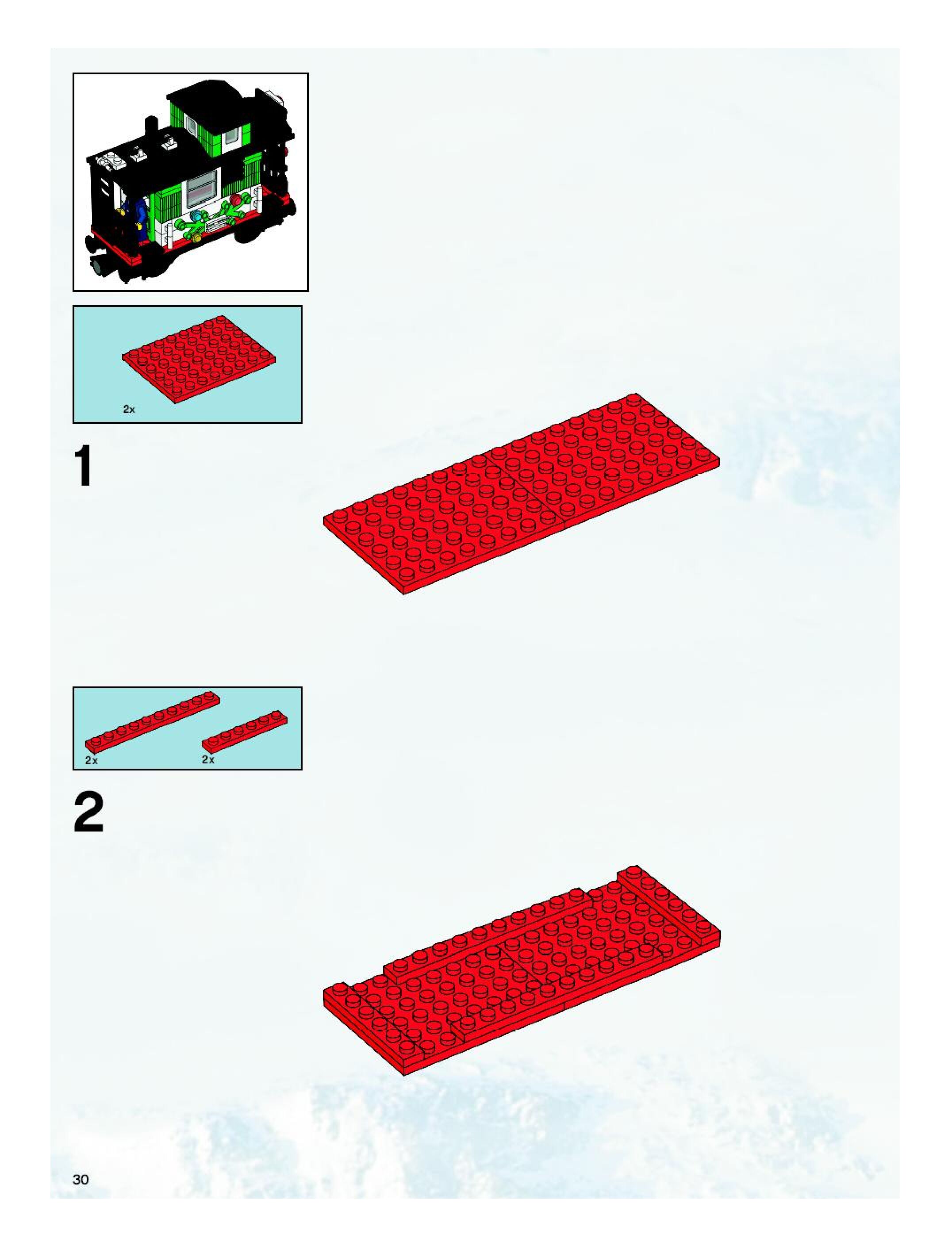 2x

1

2x
2x

2

30