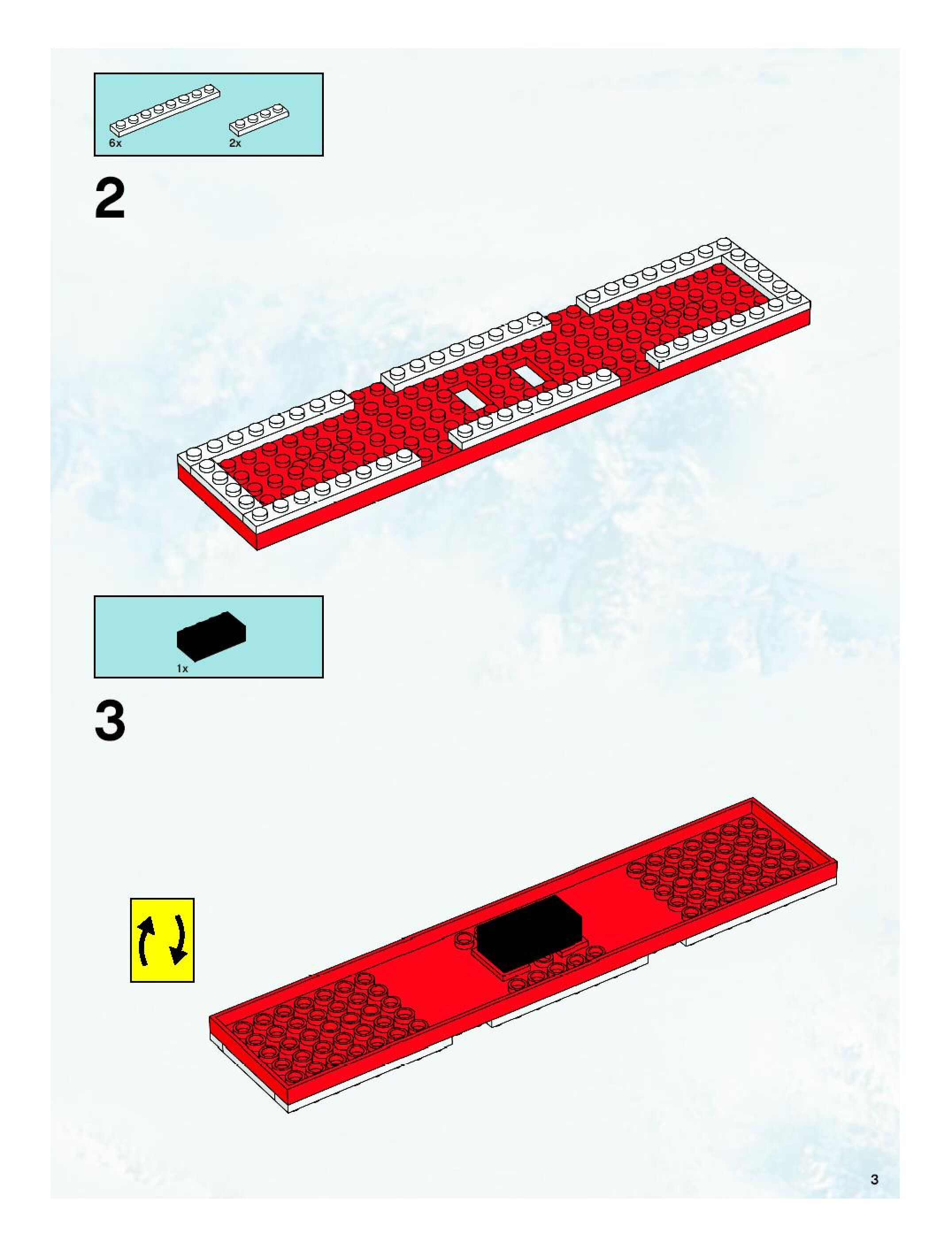 6x

2x

2

1x

3

3