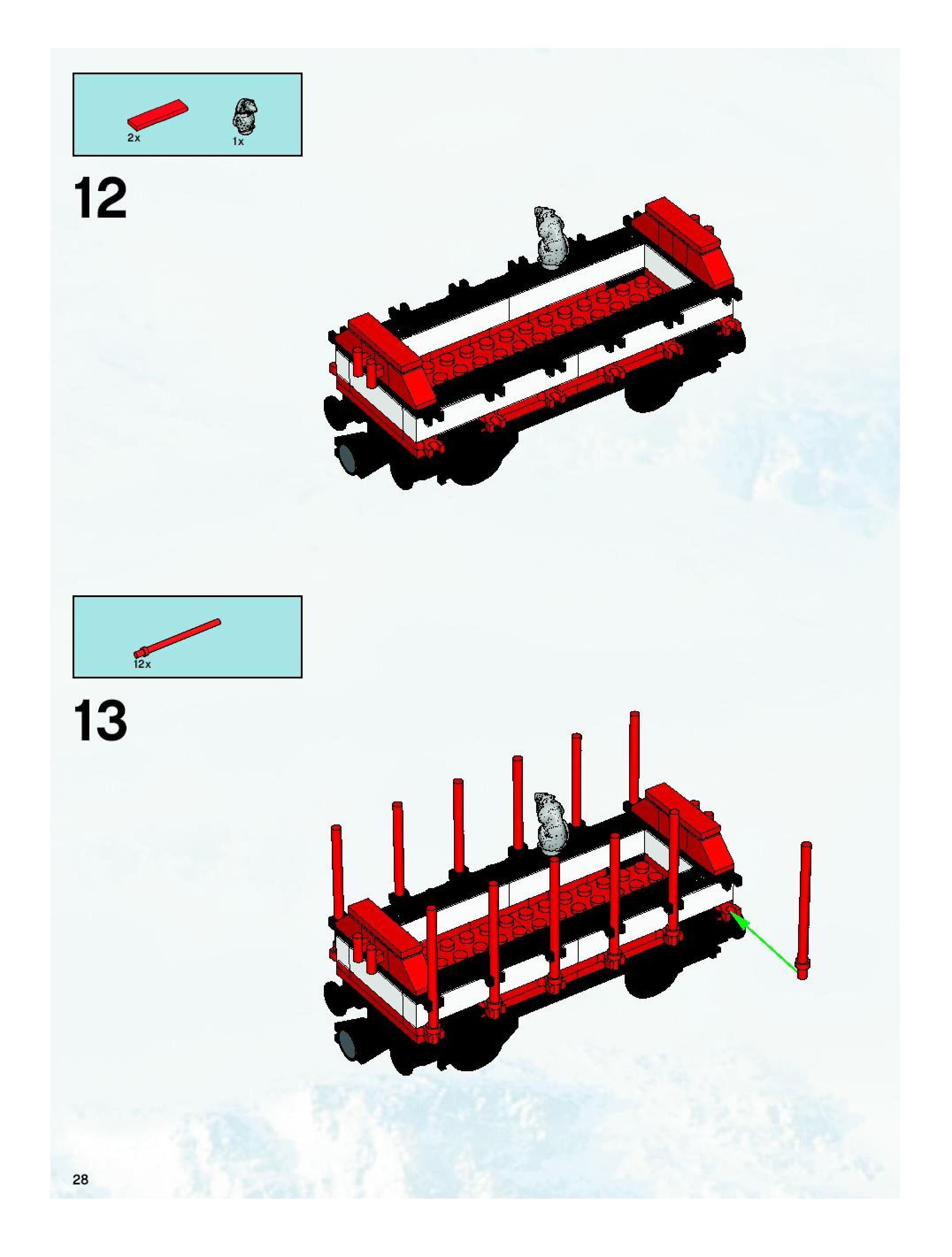 2x
1x

12

12x

13

28