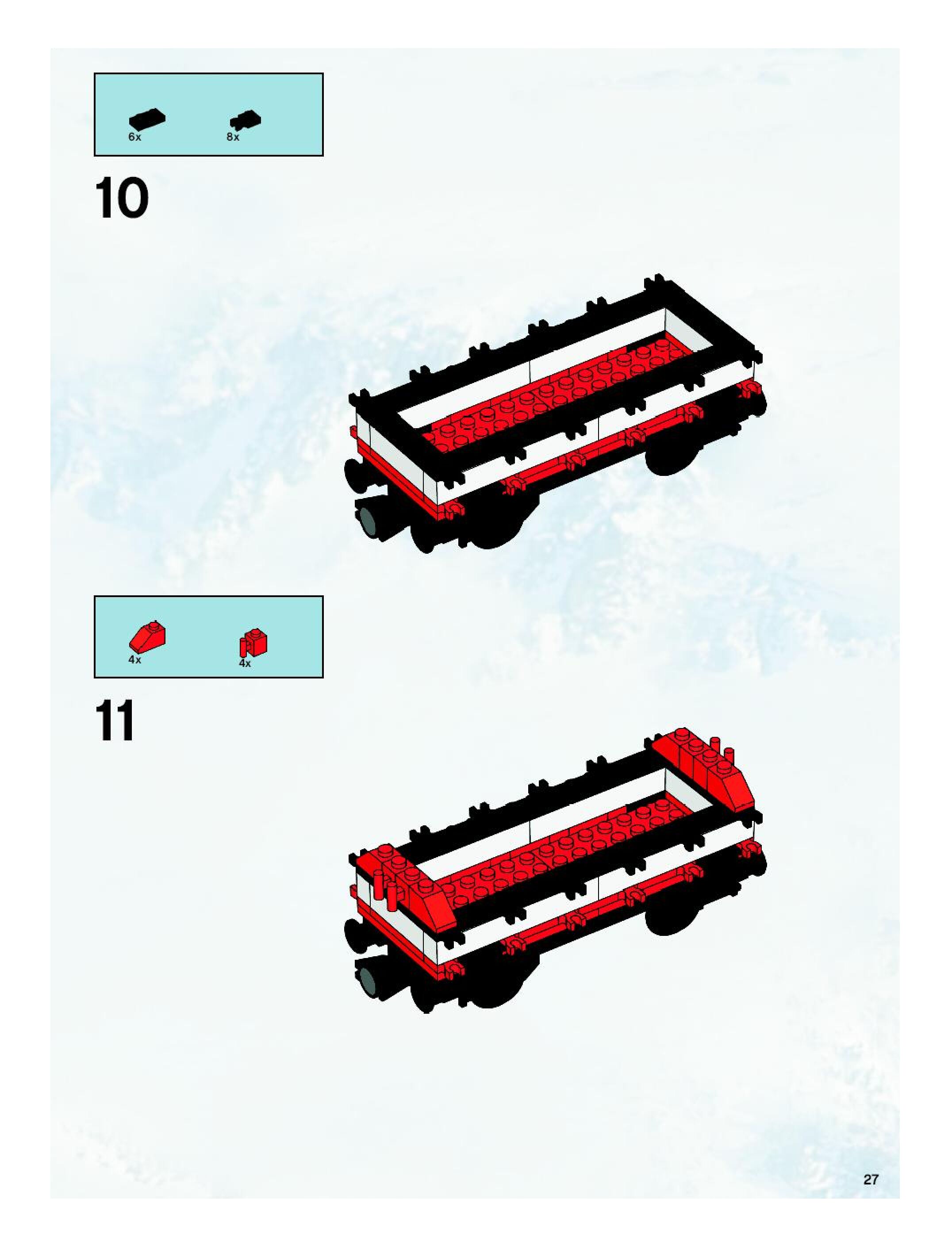 6x

8x

10

4x

4x

11

27