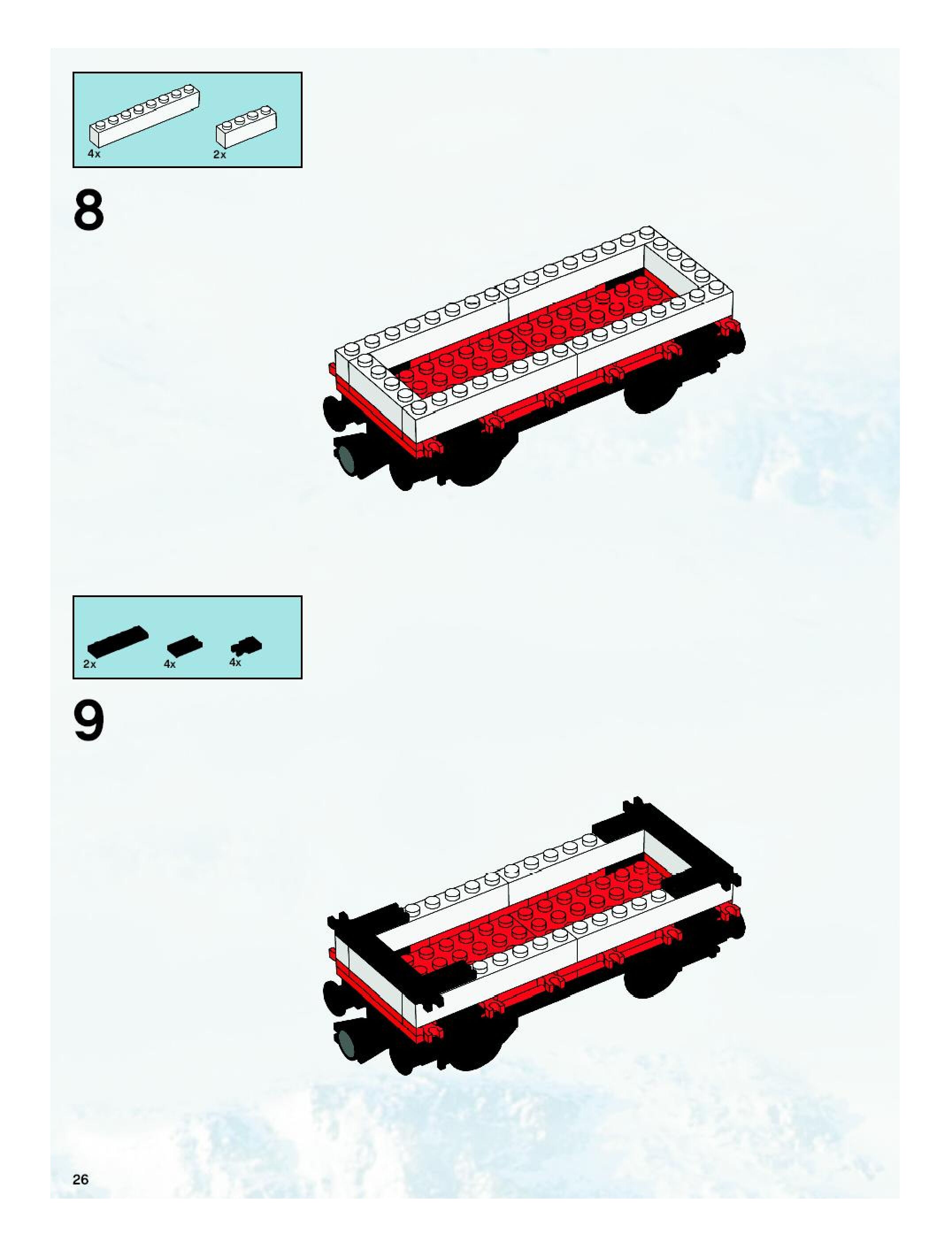 4x
2x

8

2x
4x
4x

9

26