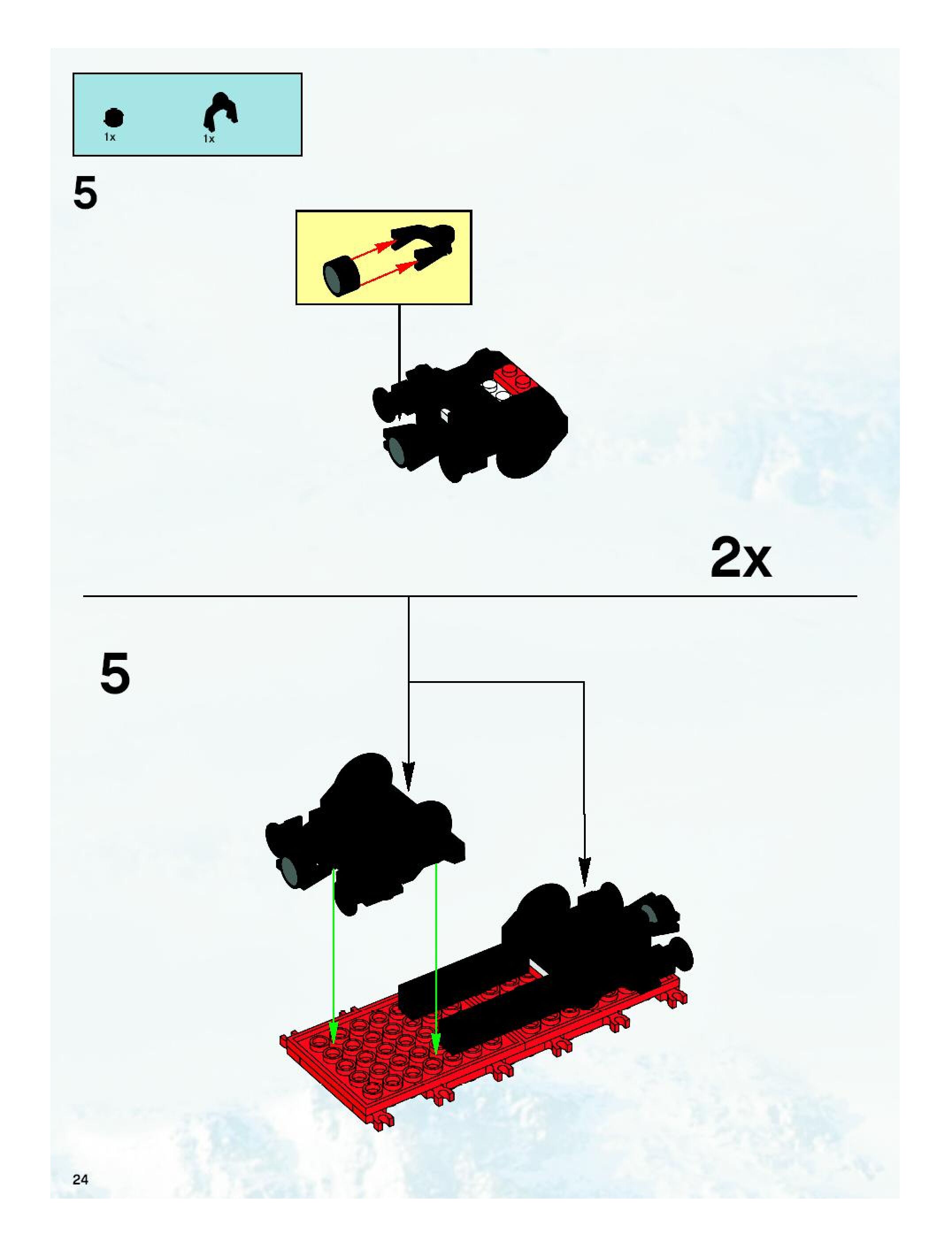 1x 1x

5

2x

5

24