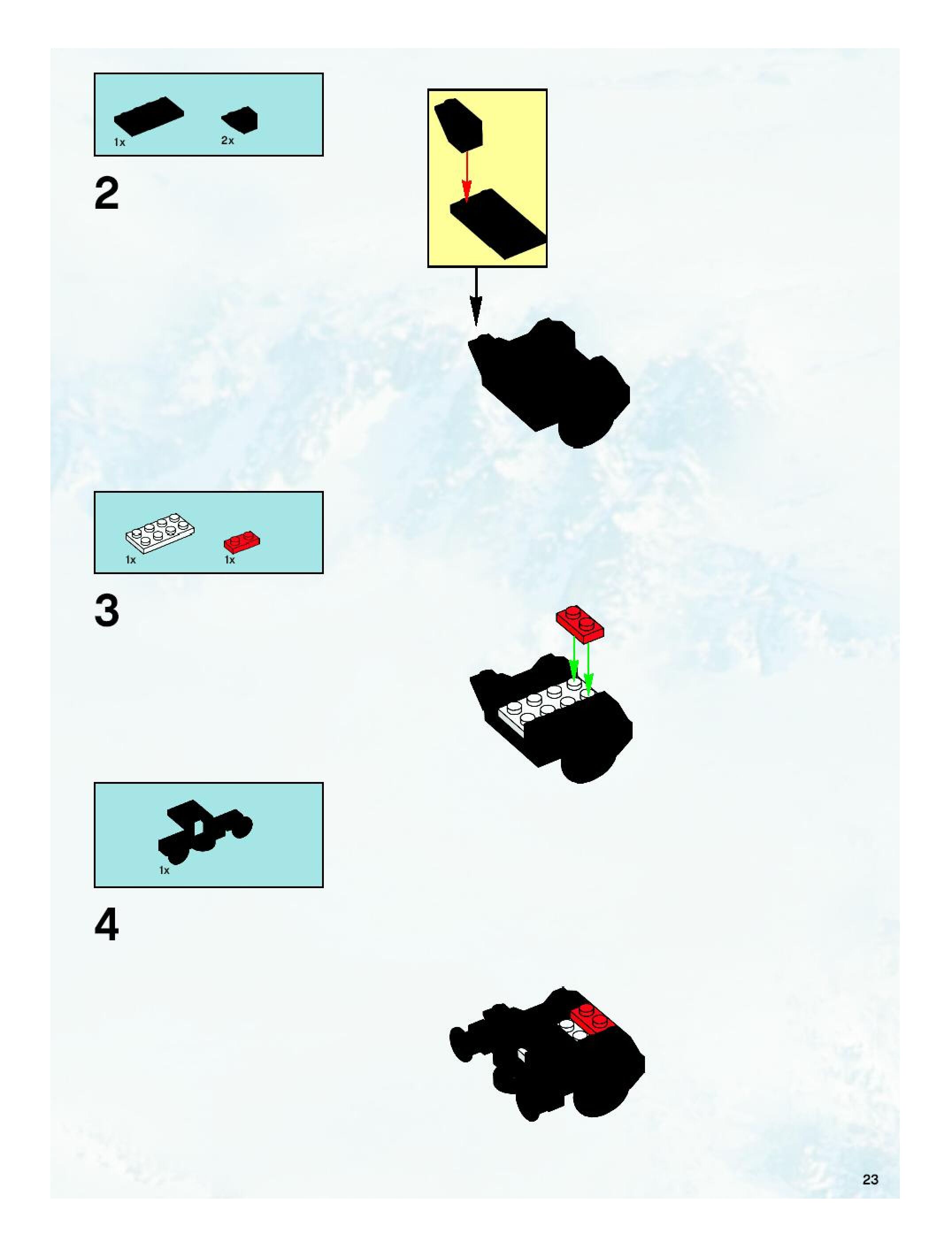 1x 2x

2

1x 1x

3

1x

4

23