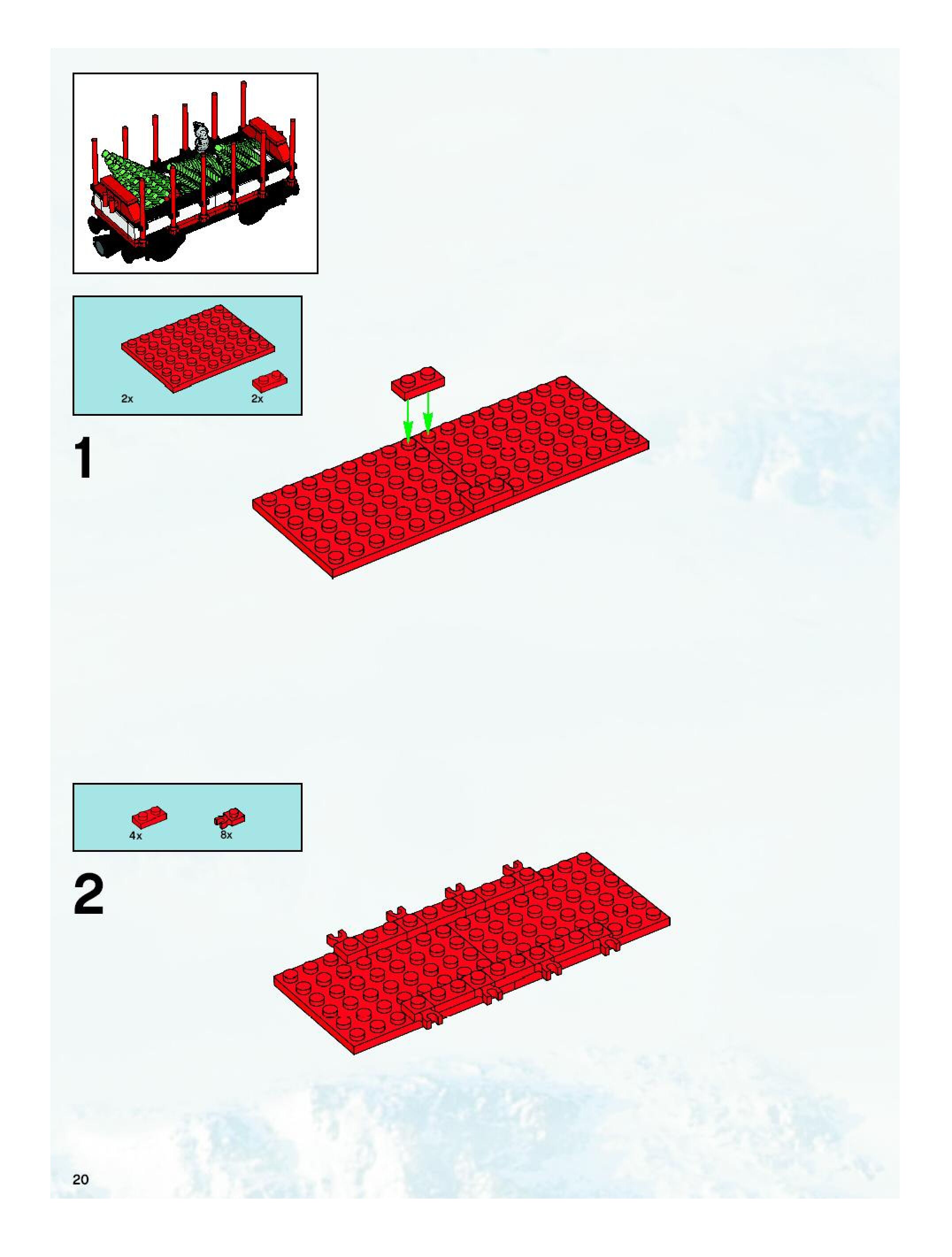 2x

2x

1

4x

8x

2

20