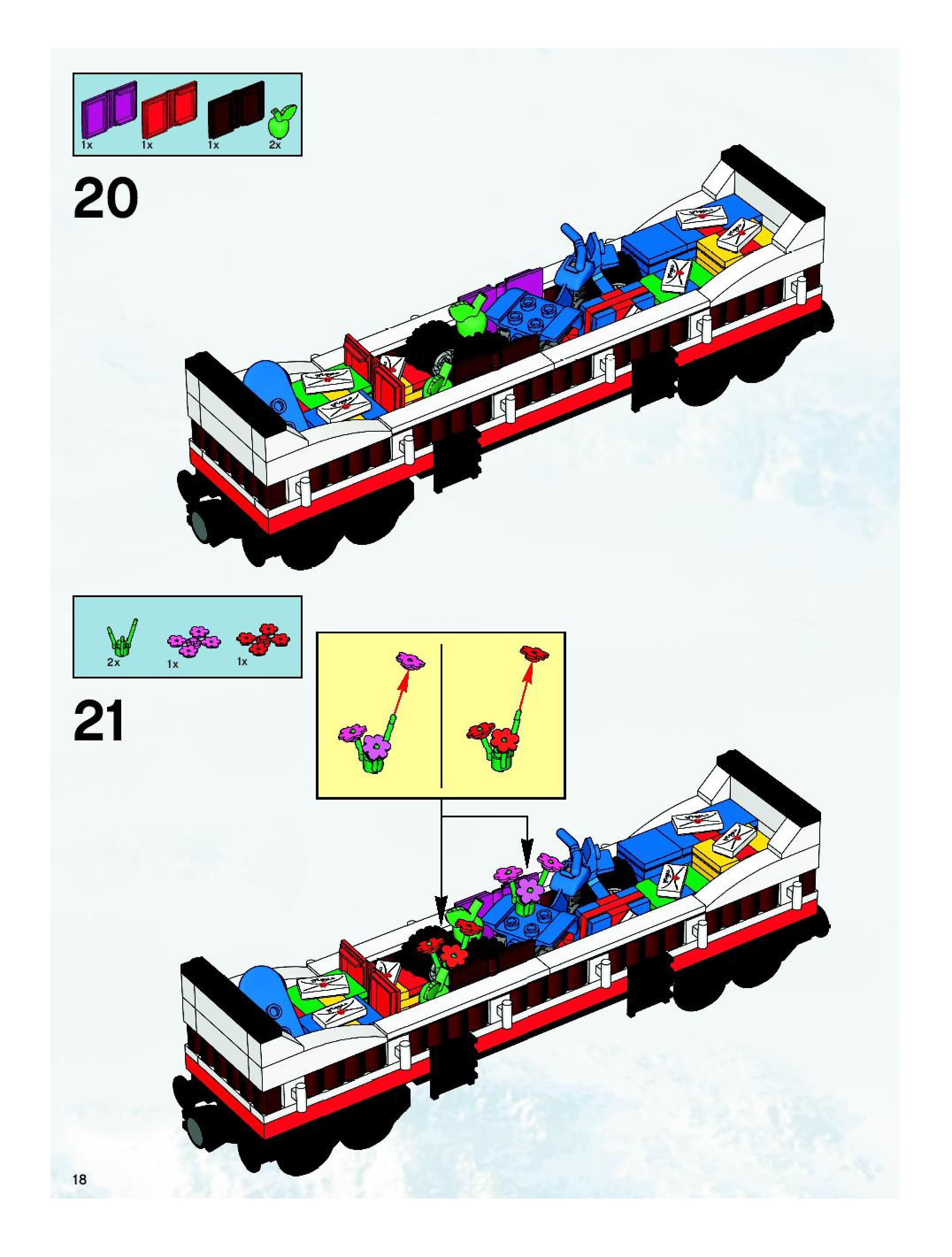 1x 1x 1x 2x

20

2x 1x 1x

21

18