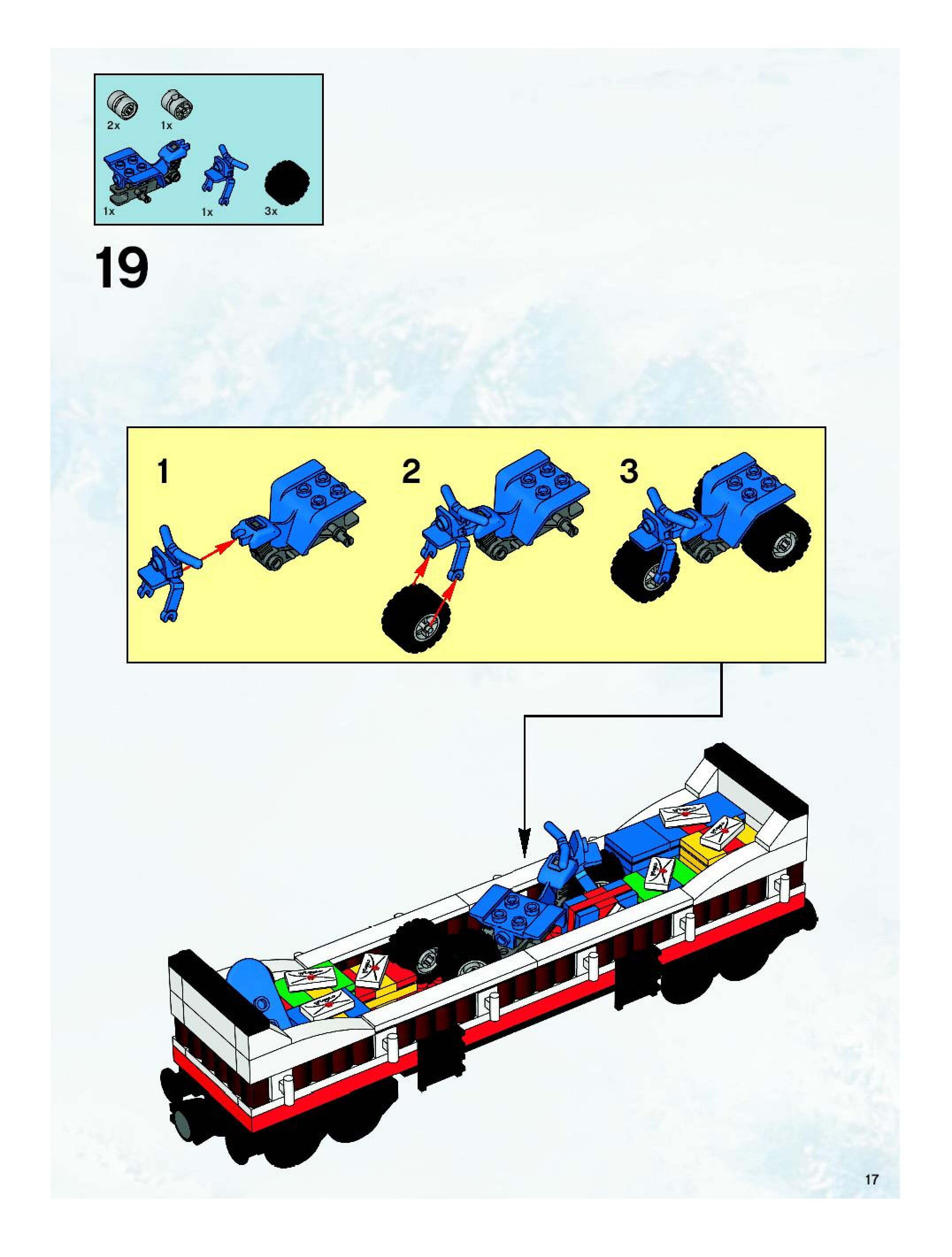 2x 1x

1x 1x 3x

19

1

2

3

17