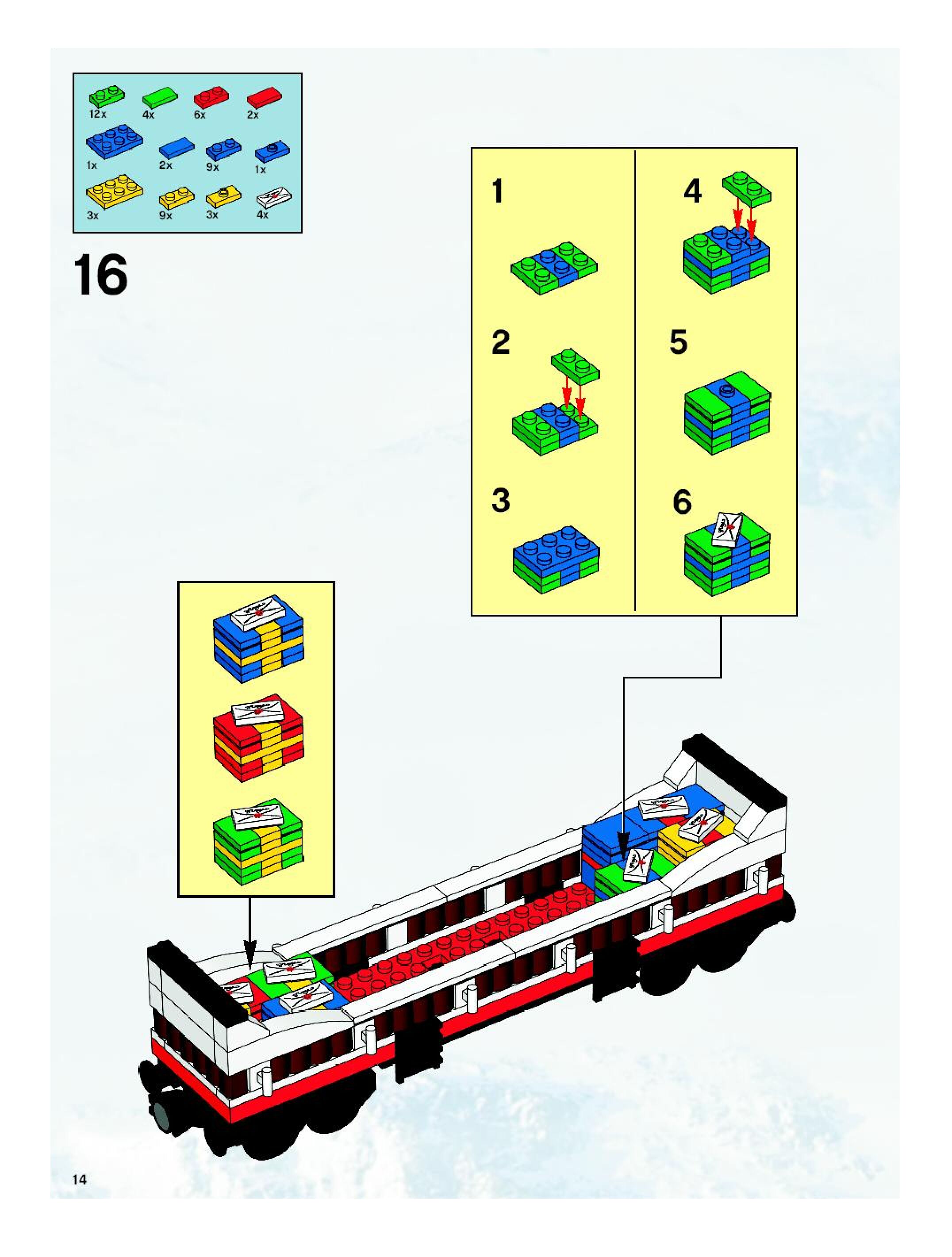 12x 4x 6x 2x
1x 2x 9x 1x
3x 9x 3x 4x

16

1

2

3

4

5

6

14