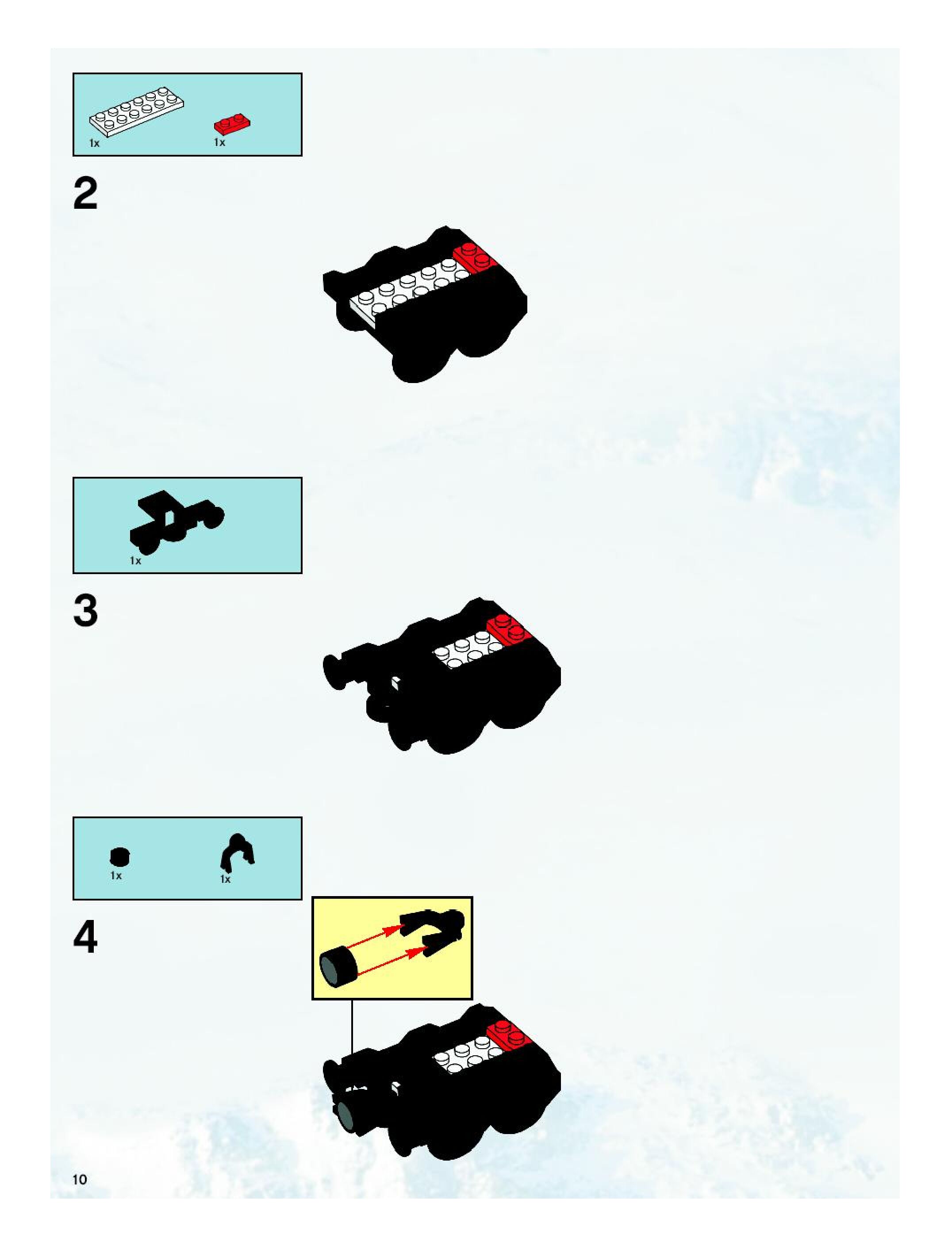 1x
1x

2

1x

3

1x
1x

4

10