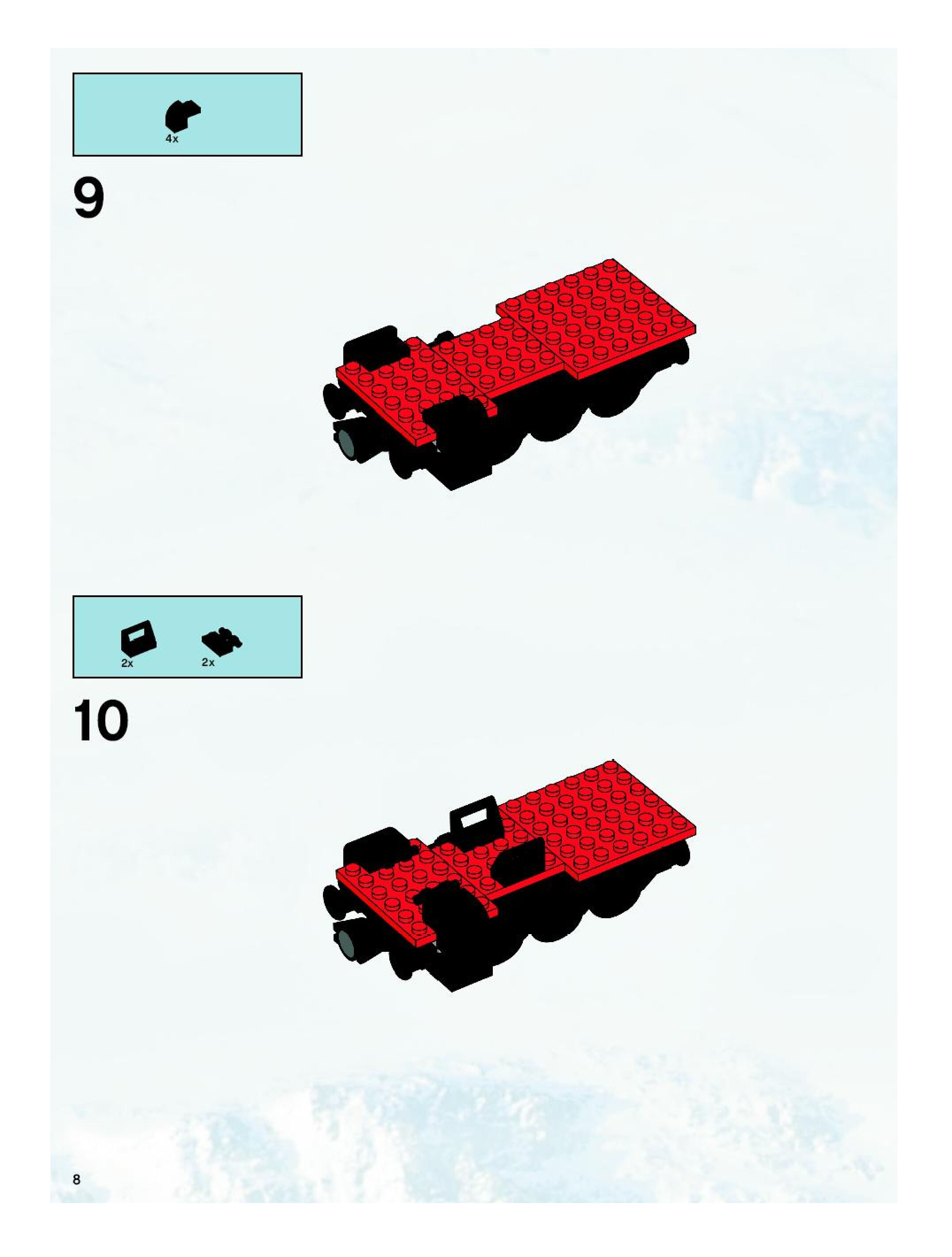 4x

9

2x 2x

10

8