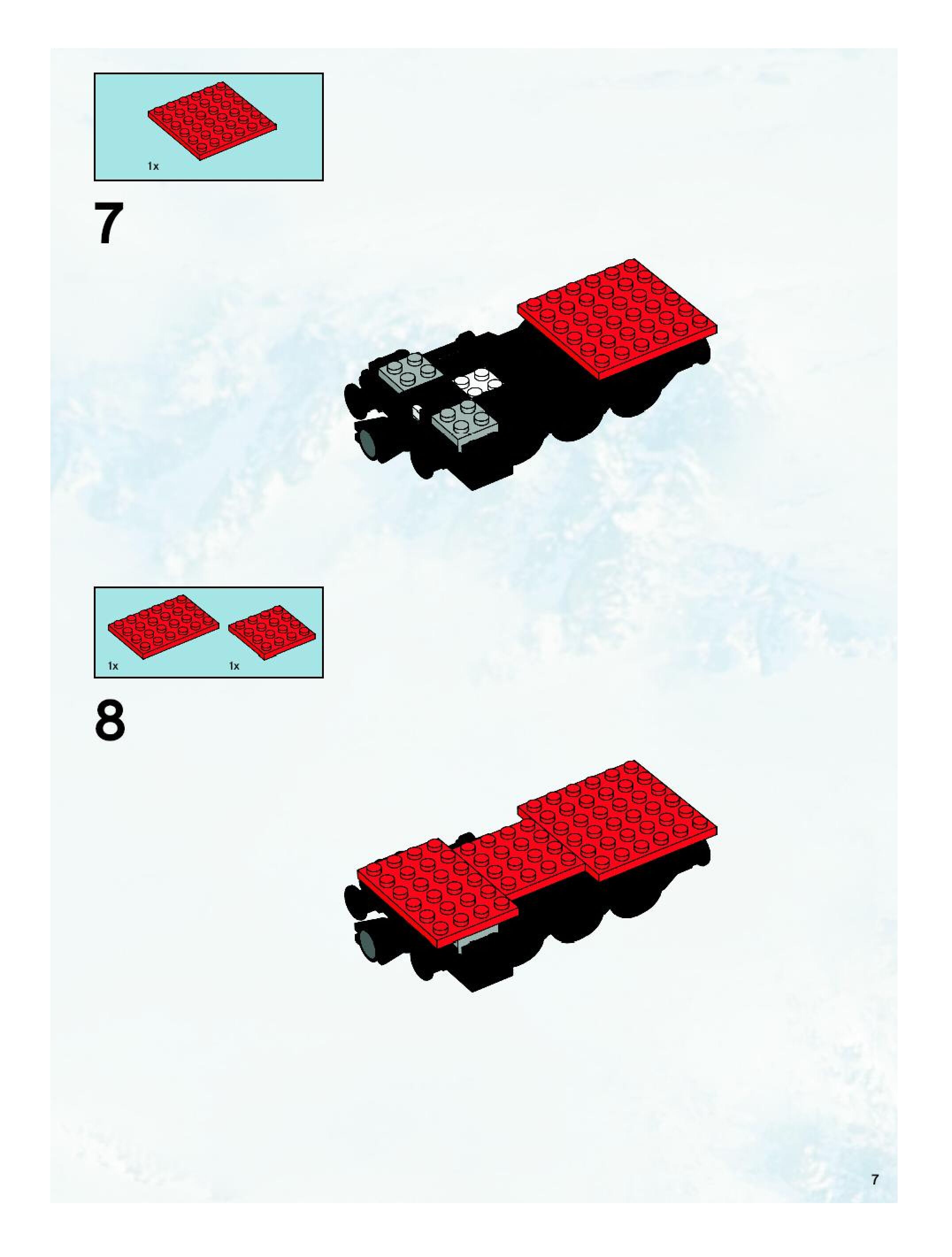 1x

7

1x 1x

8

7