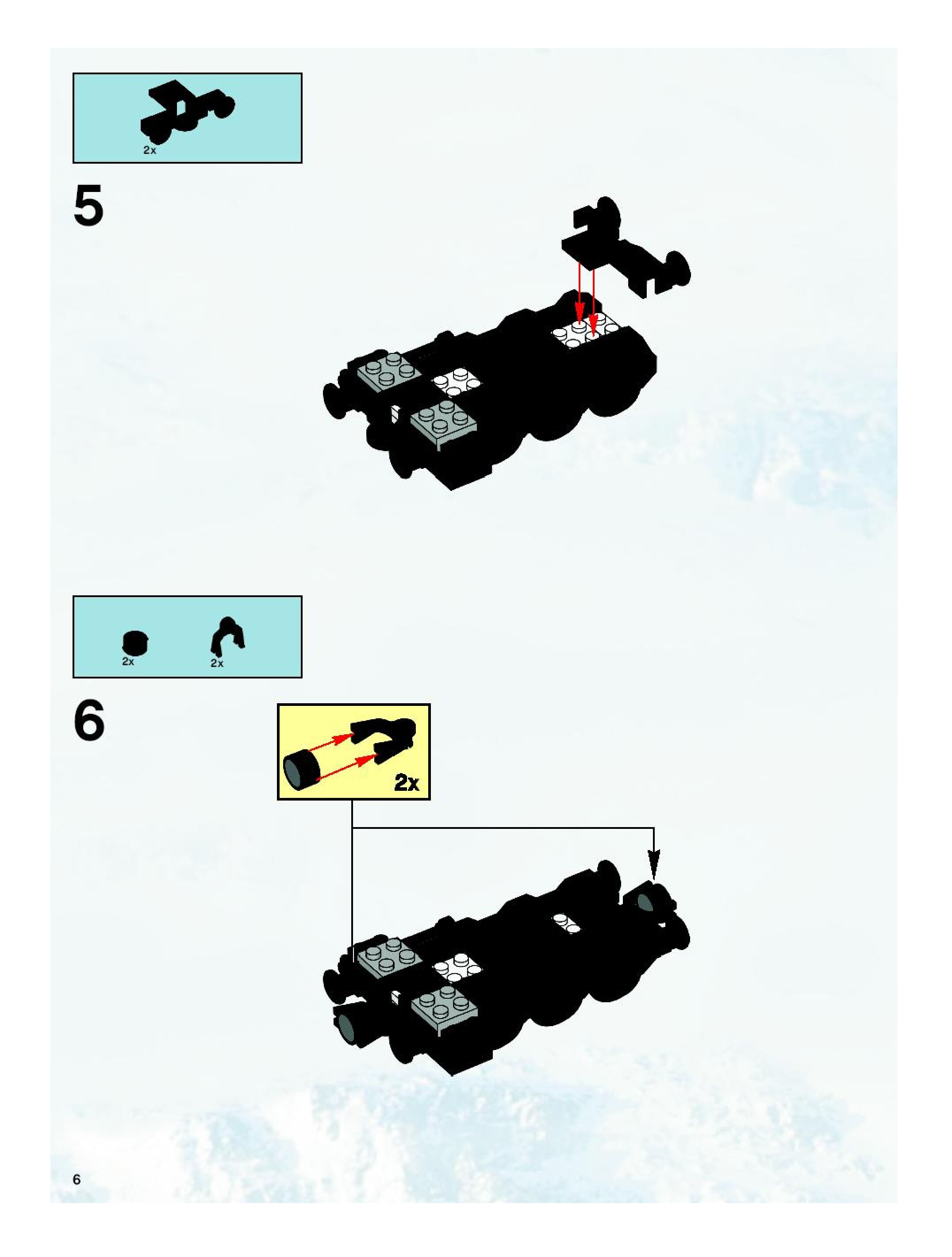 2x

5

2x

2x

6

2x

6