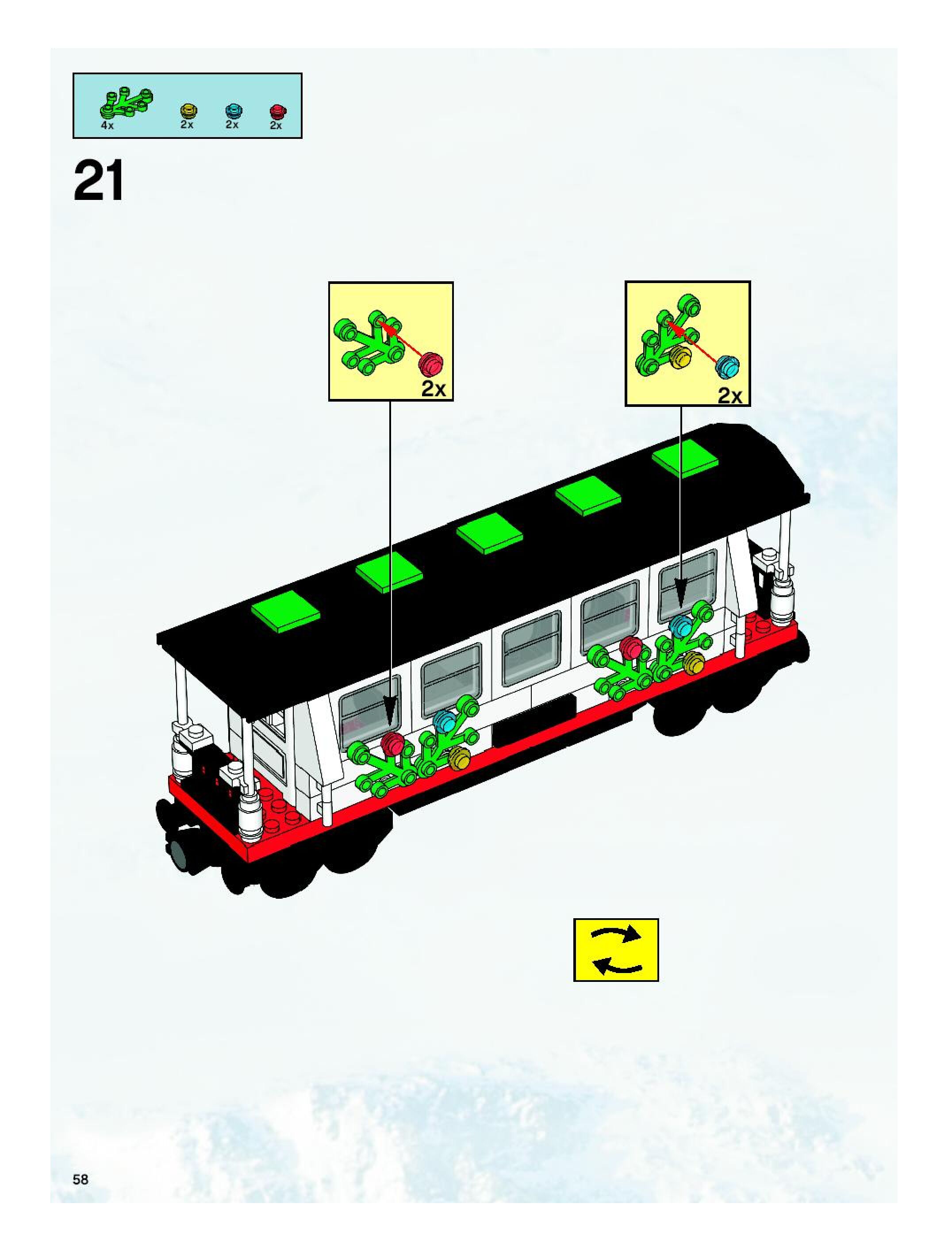 4x 2x 2x 2x

21

2x

2x

58