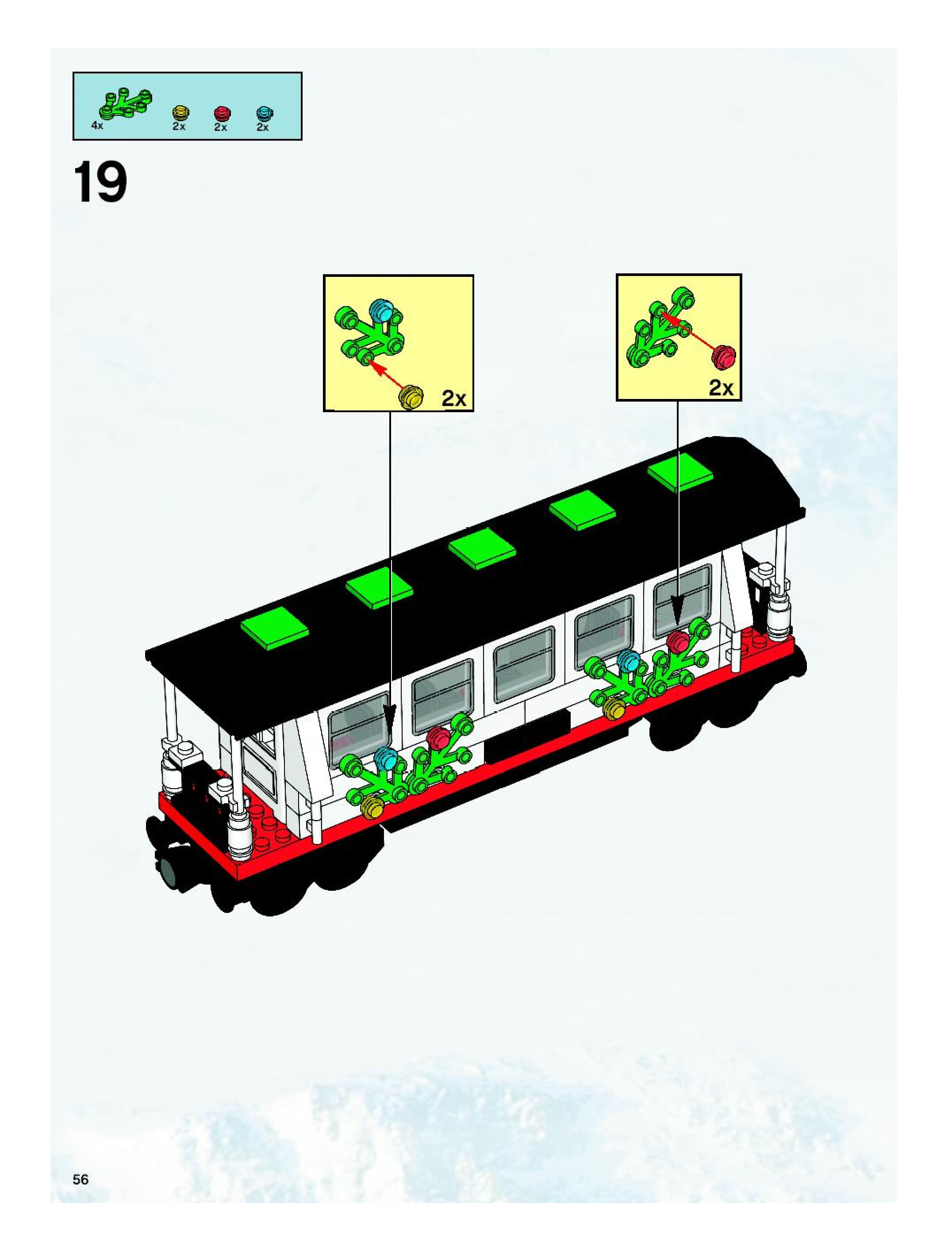 4x 2x 2x 2x

19

2x

2x

56