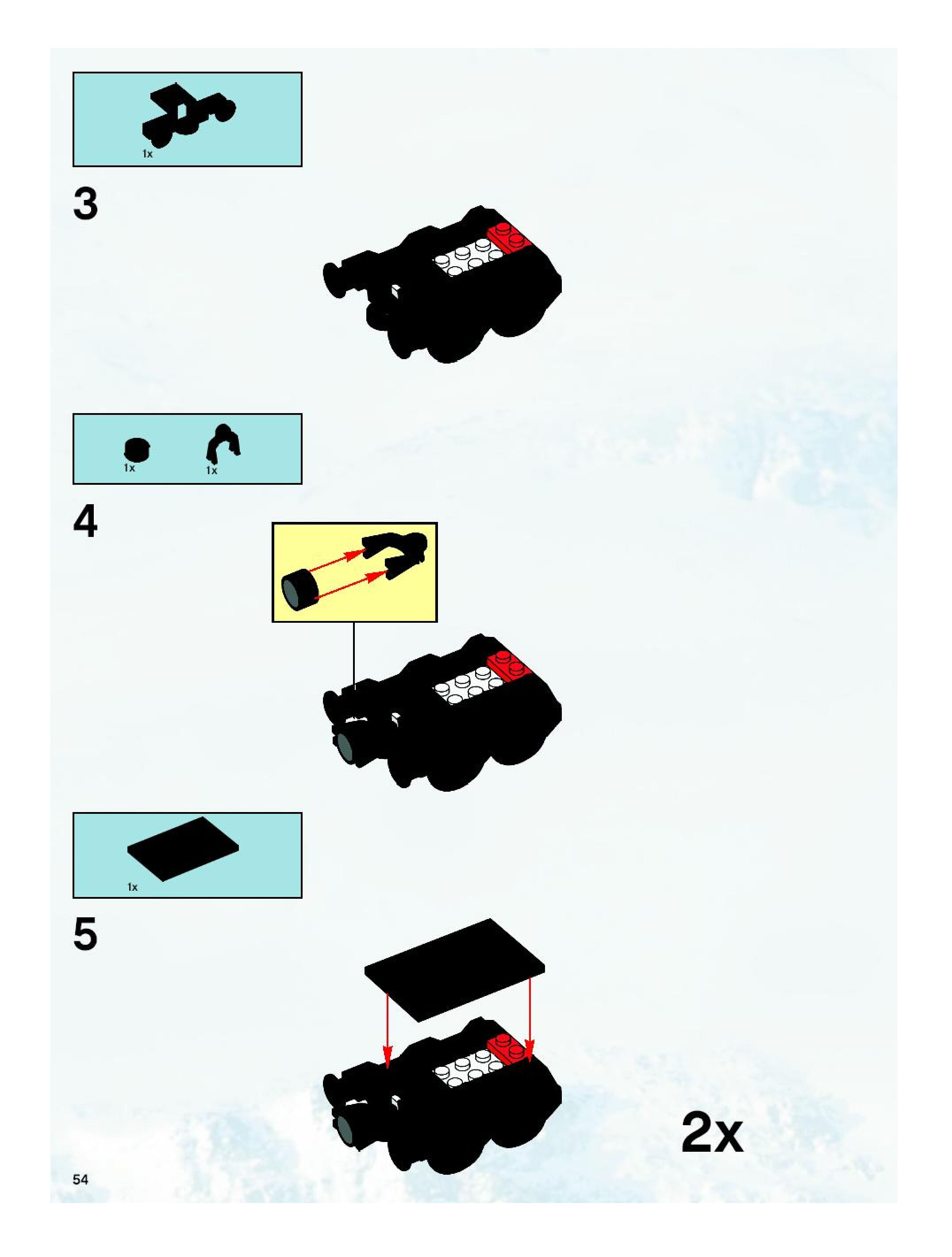 1x

3

1x
1x

4

1x

5

2x

54