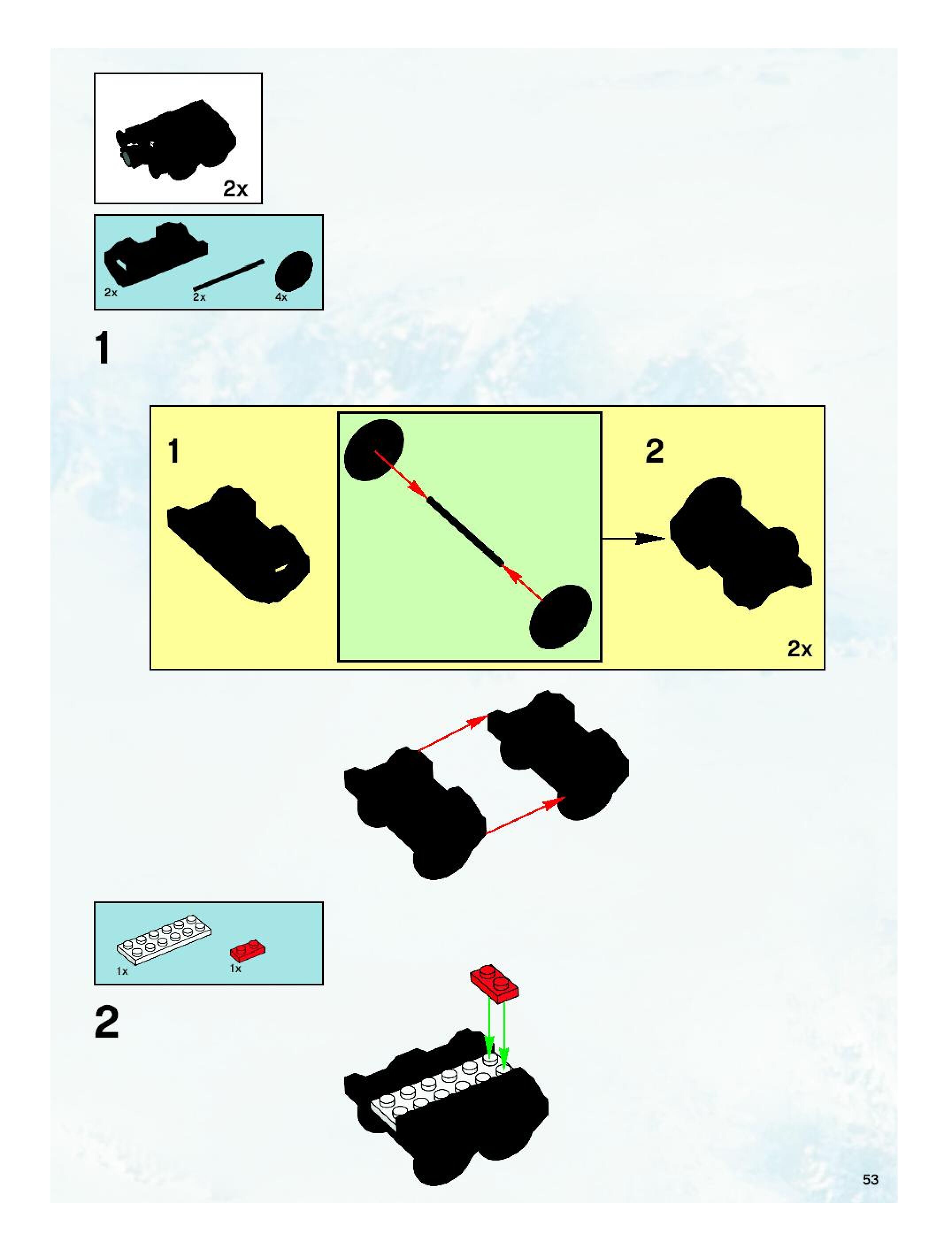 2x

2x 2x 4x

1

1

2

2x

1x 1x

2

53