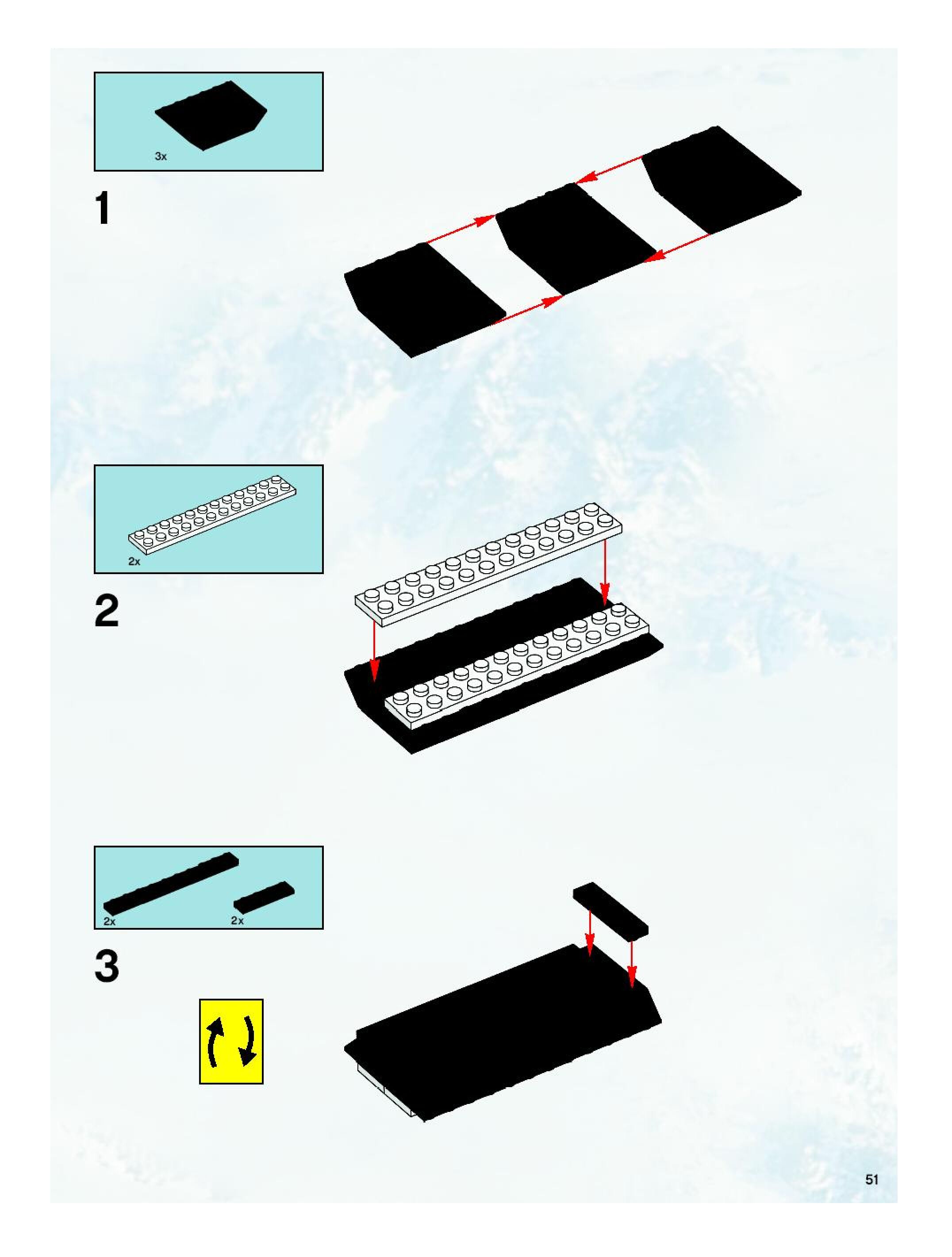 3x

1

2x

2

2x

2x

3

51